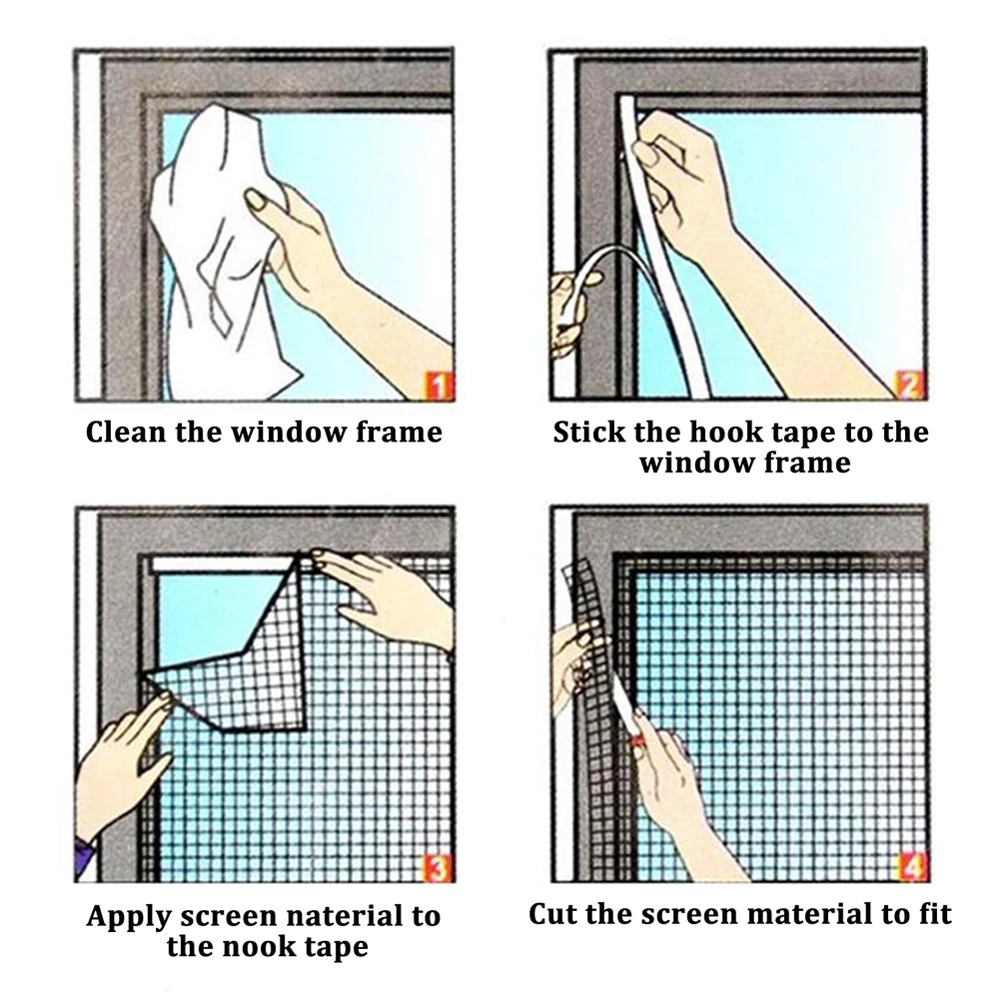 1
Clean the window frame

2
Stick the hook tape to the window frame

3
Apply screen naterial to the nook tape

4
Cut the screen material to fit