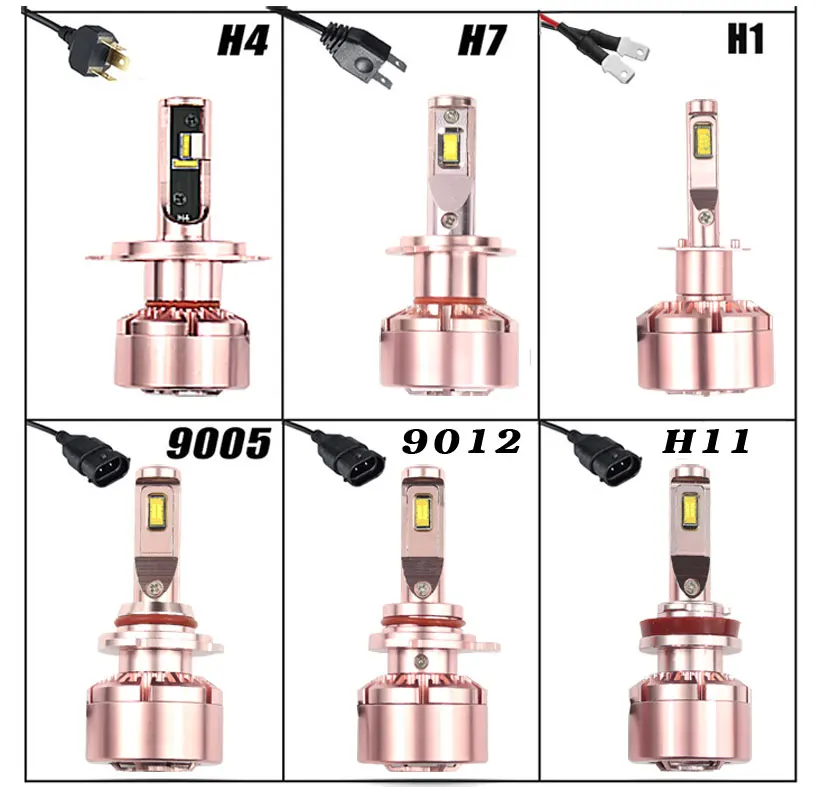 H4

H7

H1

9005

9012

H11