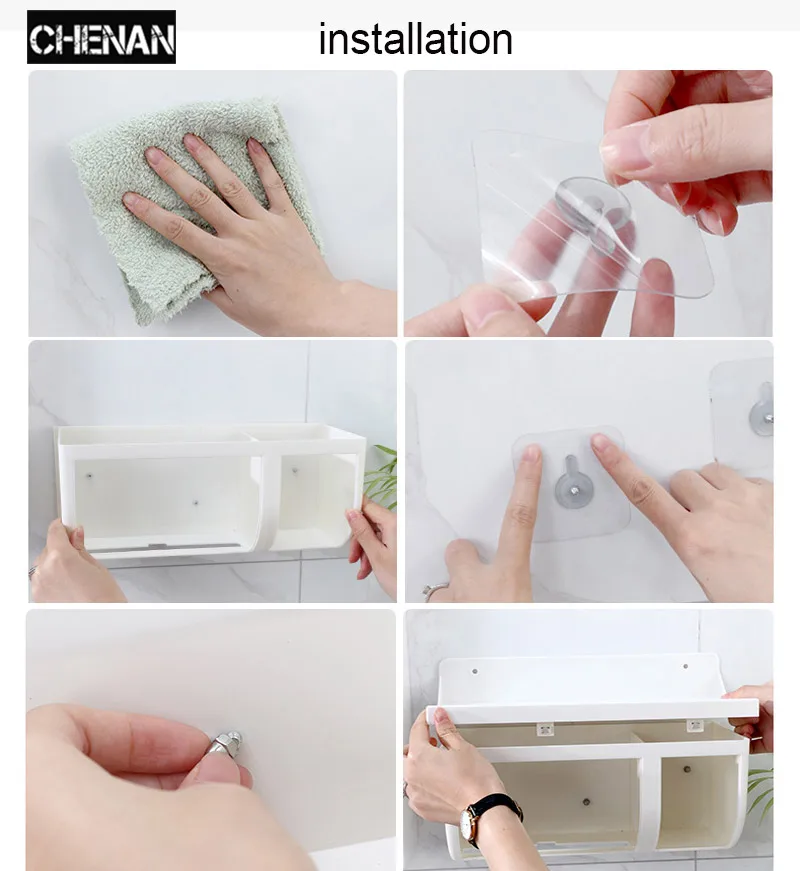 CHENAN

installation