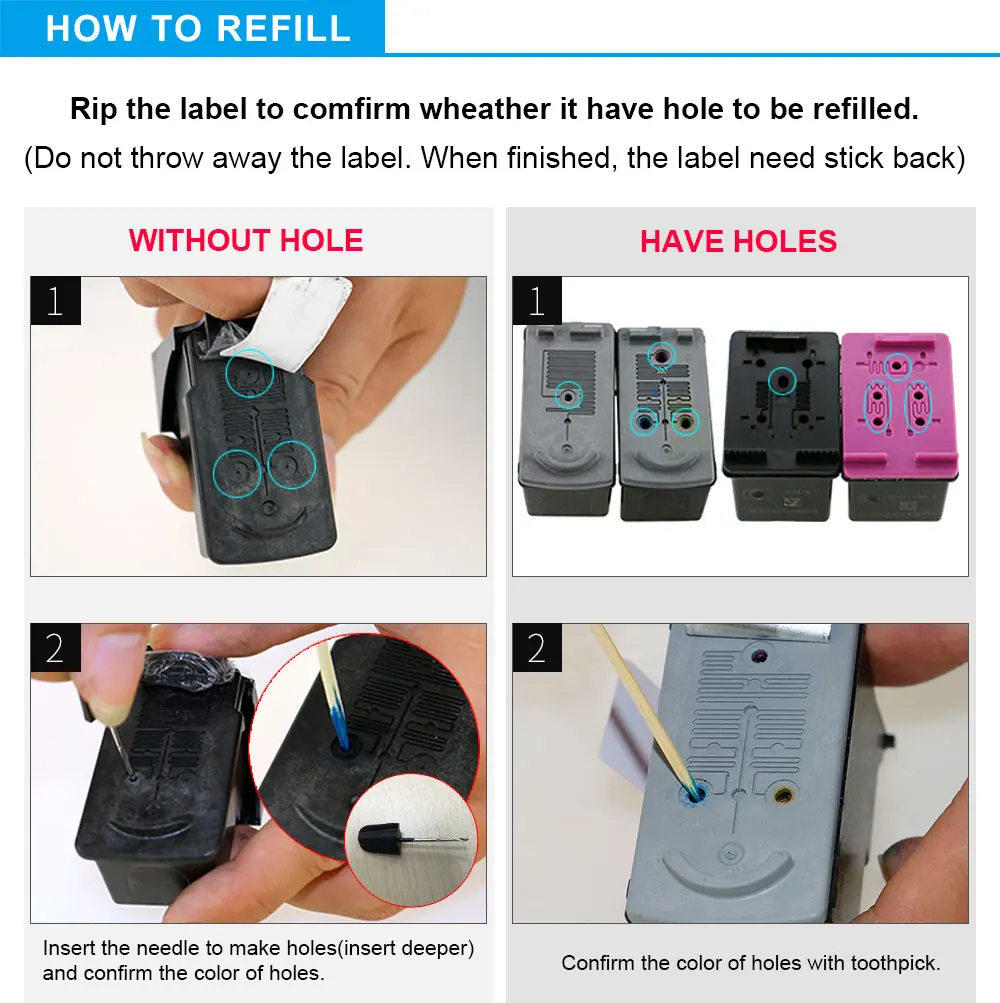 HOW TO REFILL

Rip the label to comfirm wheather it have hole to be refilled.
(Do not throw away the label. When finished, the label need stick back)

WITHOUT HOLE

1

2

Insert the needle to make holes(insert deeper) and confirm the color of holes.

HAVE HOLES

1

2

Confirm the color of holes with toothpick.