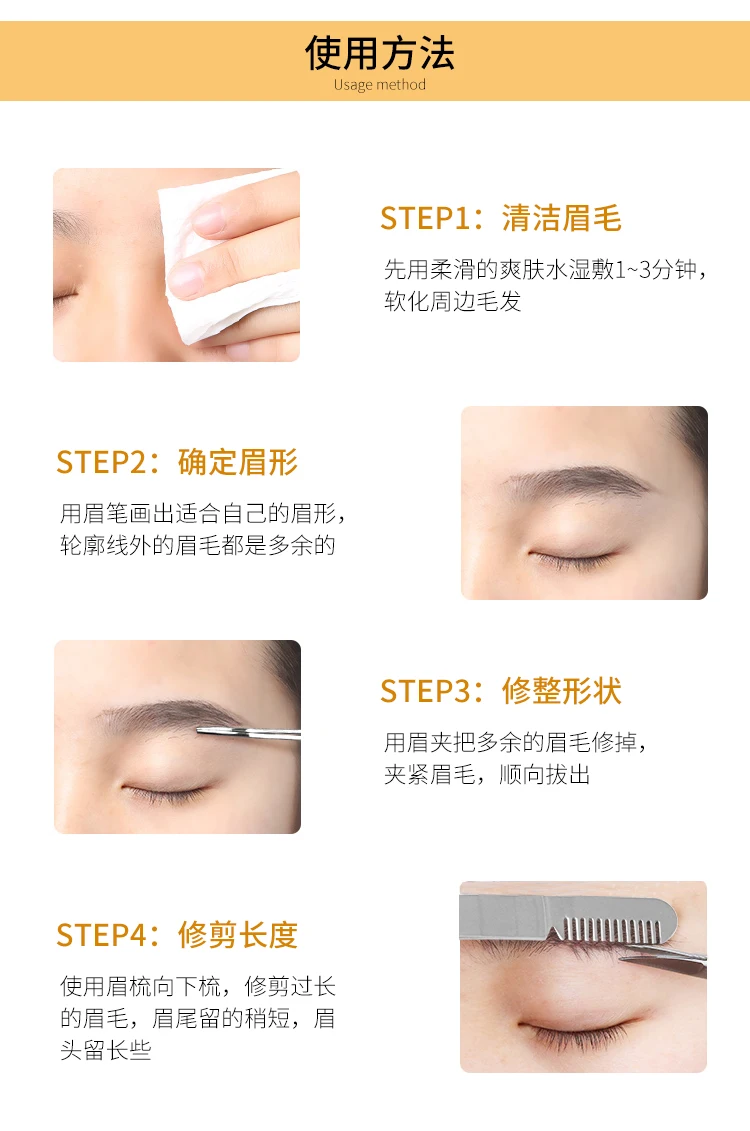 使用方法
Usage method

STEP1：清洁眉毛
先用柔滑的爽肤水湿敷1~3分钟，软化周边毛发

STEP2：确定眉形
用眉笔画出适合自己的眉形，轮廓线外的眉毛都是多余的

STEP3：修整形状
用眉夹把多余的眉毛修掉，夹紧眉毛，顺向拔出

STEP4：修剪长度
使用眉梳向下梳，修剪过长的眉毛，眉尾留的稍短，眉头留长些