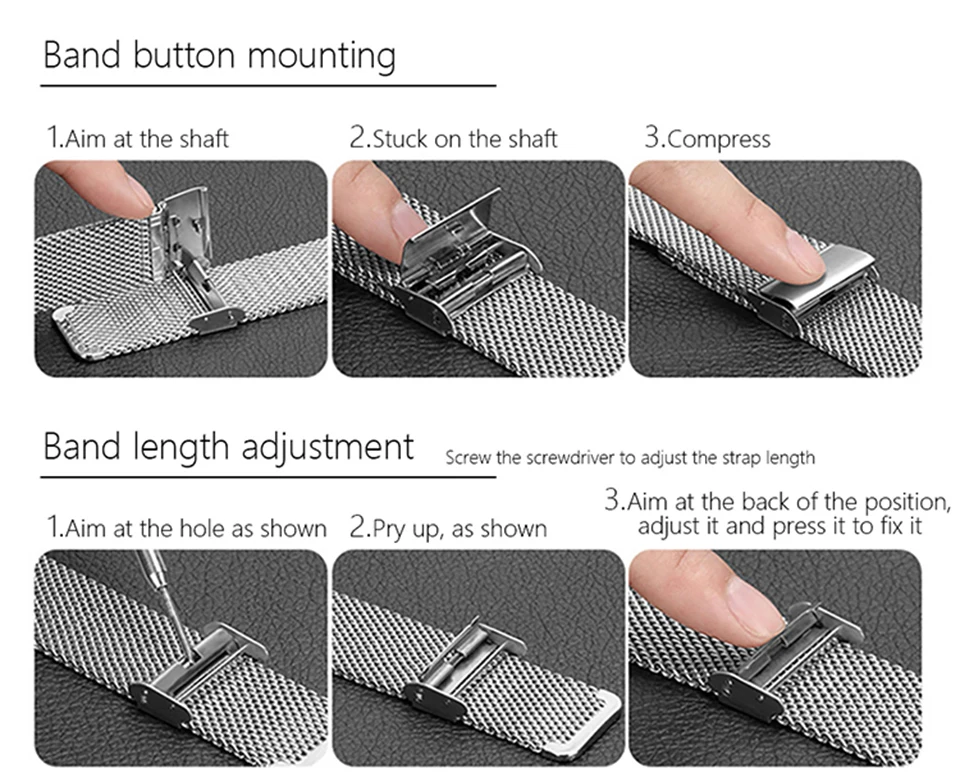 Band button mounting

1.Aim at the shaft

2.Stuck on the shaft

3.Compress

Band length adjustment

Screw the screwdriver to adjust the strap length

1.Aim at the hole as shown

2.Pry up, as shown

3.Aim at the back of the position, adjust it and press it to fix it