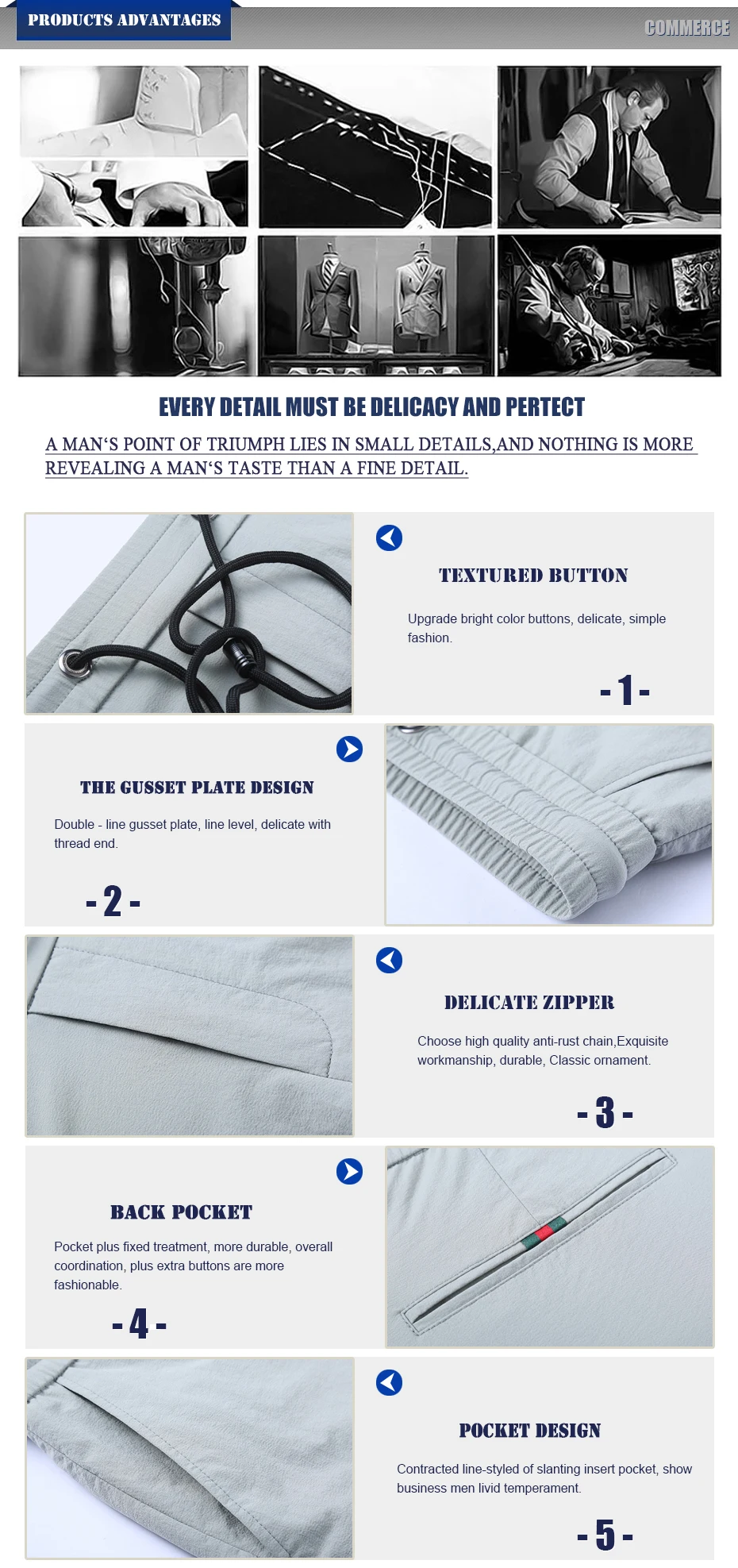 PRODUCTS ADVANTAGES

COMMERCE

EVERY DETAIL MUST BE DELICACY AND PERTECT

A MAN'S POINT OF TRIUMPH LIES IN SMALL DETAILS,AND NOTHING IS MORE REVEALING A MAN'S TASTE THAN A FINE DETAIL.

TEXTURED BUTTON

Upgrade bright color buttons, delicate, simple fashion.

- 1 -

THE GUSSET PLATE DESIGN

Double - line gusset plate, line level, delicate with thread end.

- 2 -

DELICATE ZIPPER

Choose high quality anti-rust chain,Exquisite workmanship, durable, Classic ornament.

- 3 -

BACK POCKET

Pocket plus fixed treatment, more durable, overall coordination, plus extra buttons are more fashionable.

- 4 -

POCKET DESIGN

Contracted line-styled of slanting insert pocket, show business men livid temperament.

- 5 -