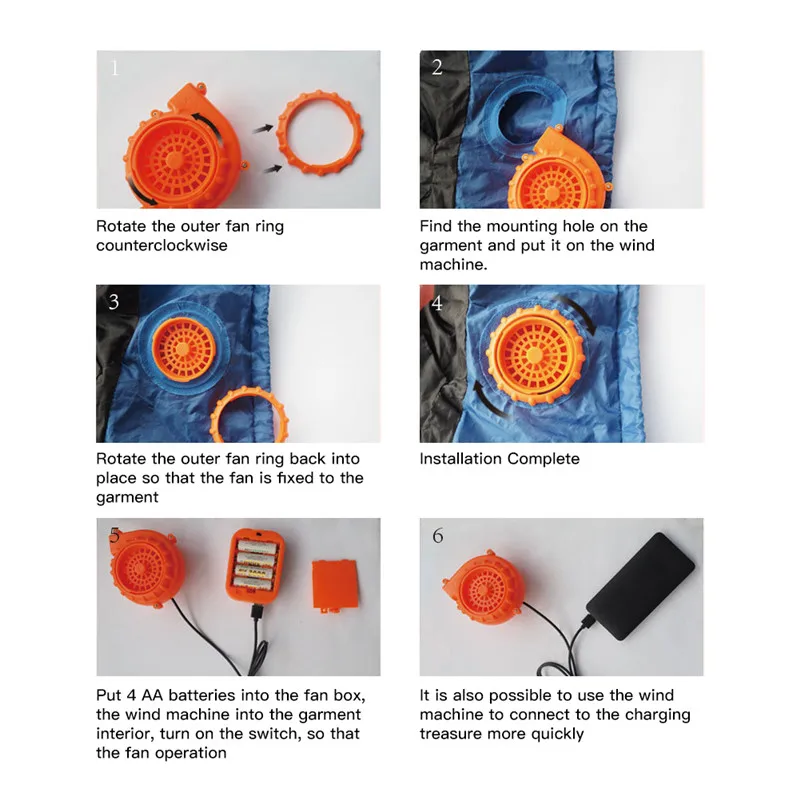 1

Rotate the outer fan ring counterclockwise

2

Find the mounting hole on the garment and put it on the wind machine.

3

Rotate the outer fan ring back into place so that the fan is fixed to the garment

4

Installation Complete

5

Put 4 AA batteries into the fan box, the wind machine into the garment interior, turn on the switch, so that the fan operation

6

It is also possible to use the wind machine to connect to the charging treasure more quickly