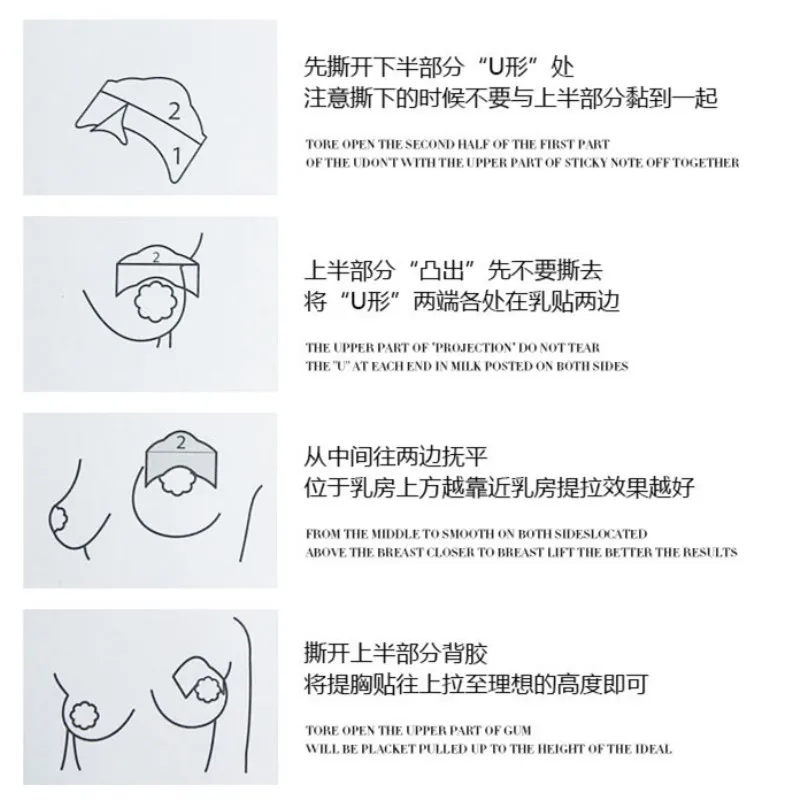 2

1

先撕开下半部分“U形”处
注意撕下的时候不要与上半部分黏到一起

TORE OPEN THE SECOND HALF OF THE FIRST PART
OF THE UDON'T WITH THE UPPER PART OF STICKY NOTE OFF TOGETHER

2

上半部分“凸出”先不要撕去
将“U形”两端各处在乳贴两边

THE UPPER PART OF 'PROJECTION' DO NOT TEAR
THE "U" AT EACH END IN MILK POSTED ON BOTH SIDES

2

从中间往两边抚平
位于乳房上方越靠近乳房提拉效果越好

FROM THE MIDDLE TO SMOOTH ON BOTH SIDESLOCATED
ABOVE THE BREAST CLOSER TO BREAST LIFT THE BETTER THE RESULTS

撕开上半部分背胶
将提胸贴往上拉至理想的高度即可

TORE OPEN THE UPPER PART OF GUM
WILL BE PLACKET PULLED UP TO THE HEIGHT OF THE IDEAL