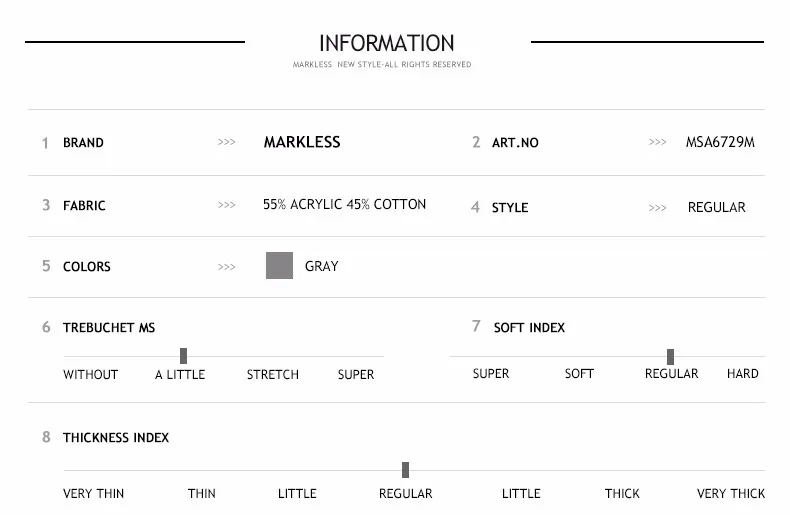 INFORMATION
MARKLESS NEW STYLE-ALL RIGHTS RESERVED

1 BRAND >>> MARKLESS
2 ART.NO >>> MSA6729M

3 FABRIC >>> 55% ACRYLIC 45% COTTON
4 STYLE >>> REGULAR

5 COLORS >>> GRAY

6 TREBUCHET MS
WITHOUT A LITTLE STRETCH SUPER

7 SOFT INDEX
SUPER SOFT REGULAR HARD

8 THICKNESS INDEX
VERY THIN THIN LITTLE REGULAR LITTLE THICK VERY THICK