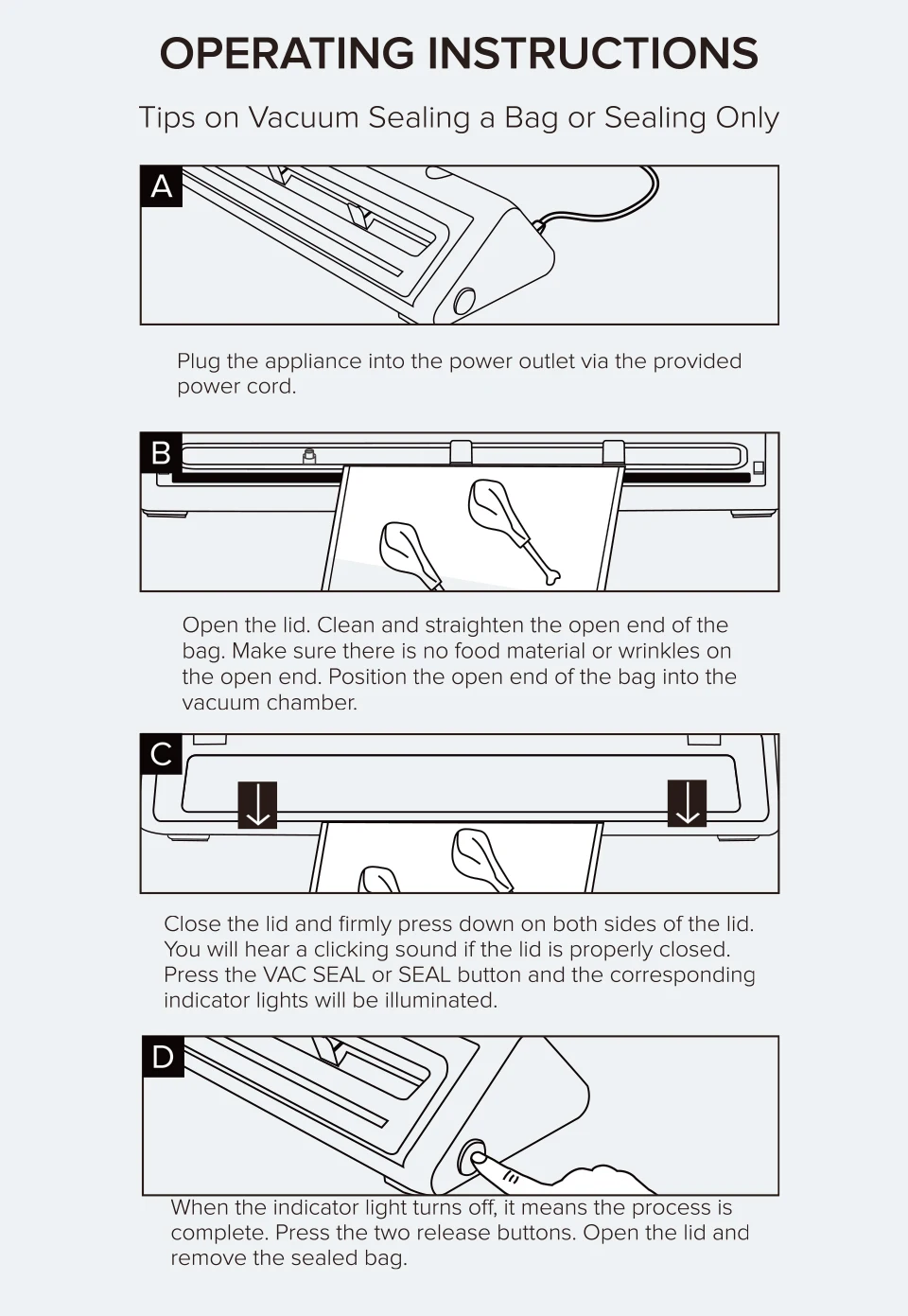 OPERATING INSTRUCTIONS

Tips on Vacuum Sealing a Bag or Sealing Only

A

Plug the appliance into the power outlet via the provided power cord.

B

Open the lid. Clean and straighten the open end of the bag. Make sure there is no food material or wrinkles on the open end. Position the open end of the bag into the vacuum chamber.

C

Close the lid and firmly press down on both sides of the lid. You will hear a clicking sound if the lid is properly closed. Press the VAC SEAL or SEAL button and the corresponding indicator lights will be illuminated.

D

When the indicator light turns off, it means the process is complete. Press the two release buttons. Open the lid and remove the sealed bag.