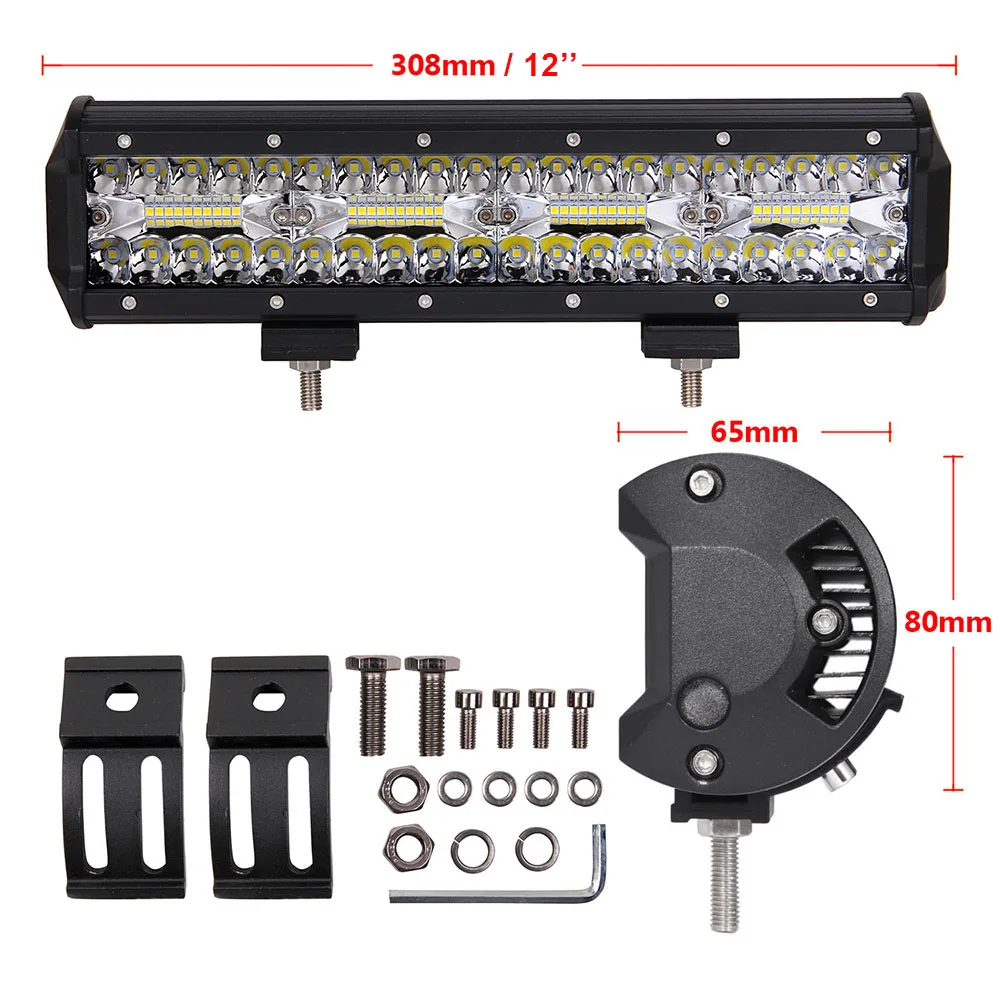 308mm / 12’’

65mm

80mm