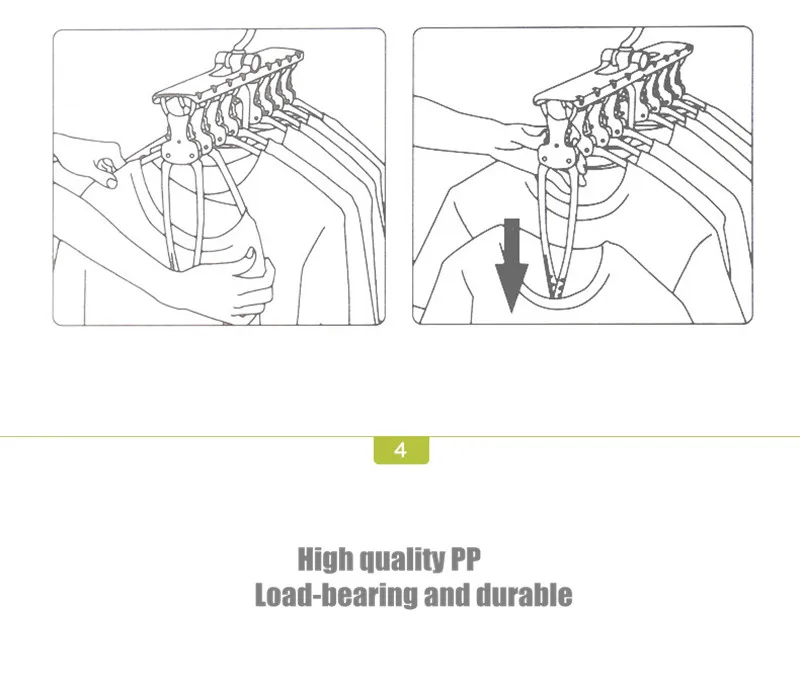 4

High quality PP
Load-bearing and durable