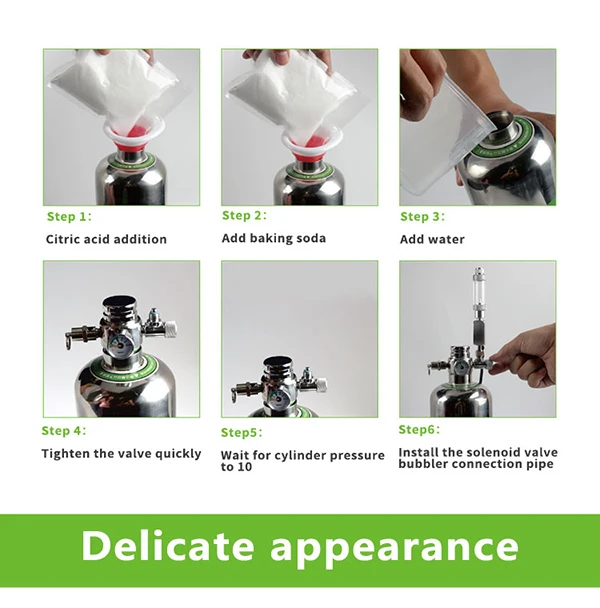 Step 1:

Citric acid addition

Step 2:

Add baking soda

Step 3:

Add water

Step 4:

Tighten the valve quickly

Step5:

Wait for cylinder pressure to 10

Step6:

Install the solenoid valve bubbler connection pipe

Delicate appearance