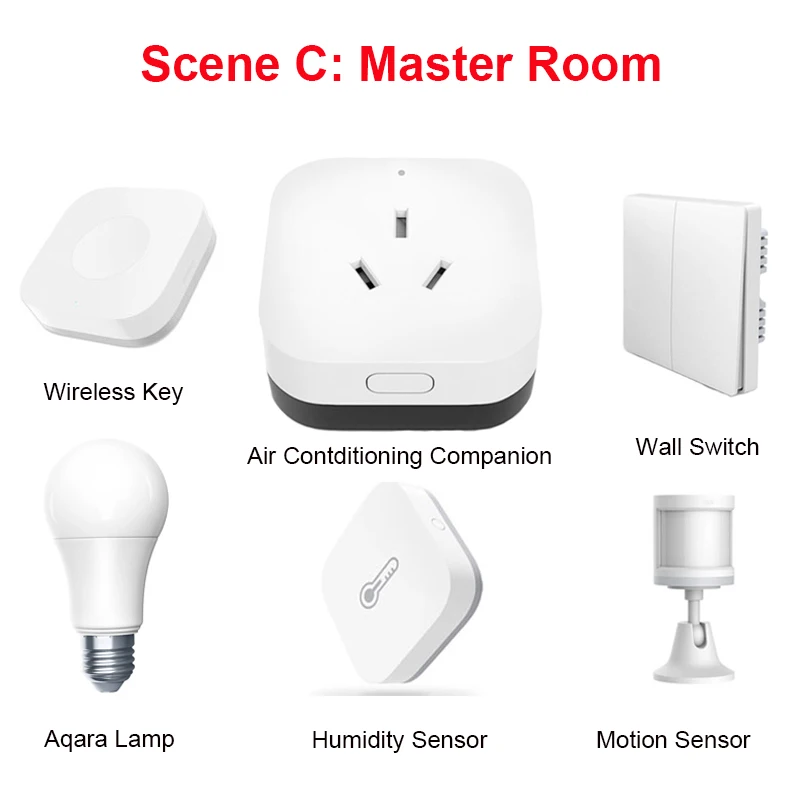 Scene C: Master Room

Wireless Key

Air Contditioning Companion

Wall Switch

Aqara Lamp

Humidity Sensor

Motion Sensor