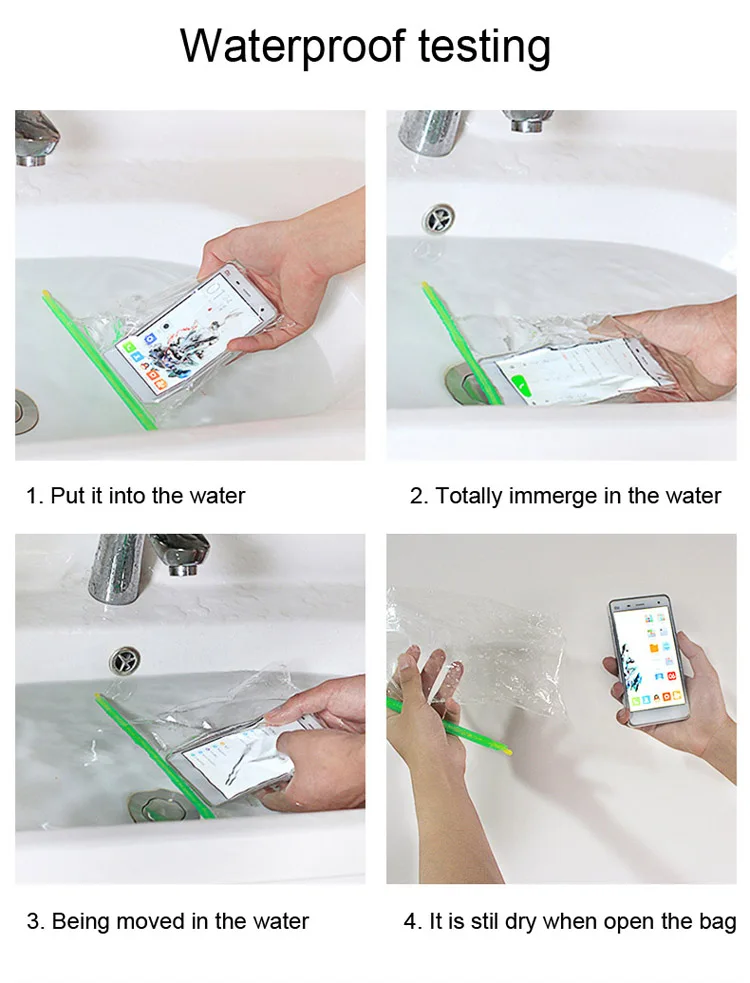 Waterproof testing

1. Put it into the water

2. Totally immerge in the water

3. Being moved in the water

4. It is stil dry when open the bag