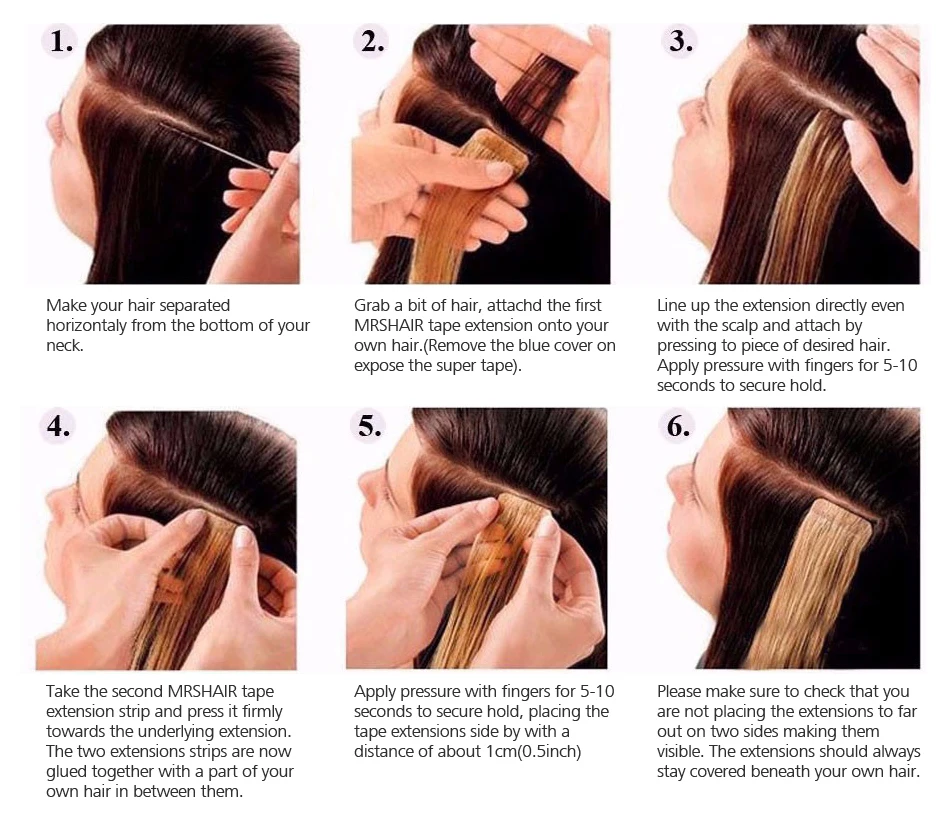 1.

Make your hair separated horizontaly from the bottom of your neck.

2.

Grab a bit of hair, attachd the first MRSHAIR tape extension onto your own hair.(Remove the blue cover on expose the super tape).

3.

Line up the extension directly even with the scalp and attach by pressing to piece of desired hair. Apply pressure with fingers for 5-10 seconds to secure hold.

4.

Take the second MRSHAIR tape extension strip and press it firmly towards the underlying extension. The two extensions strips are now glued together with a part of your own hair in between them.

5.

Apply pressure with fingers for 5-10 seconds to secure hold, placing the tape extensions side by with a distance of about 1cm(0.5inch)

6.

Please make sure to check that you are not placing the extensions to far out on two sides making them visible. The extensions should always stay covered beneath your own hair.