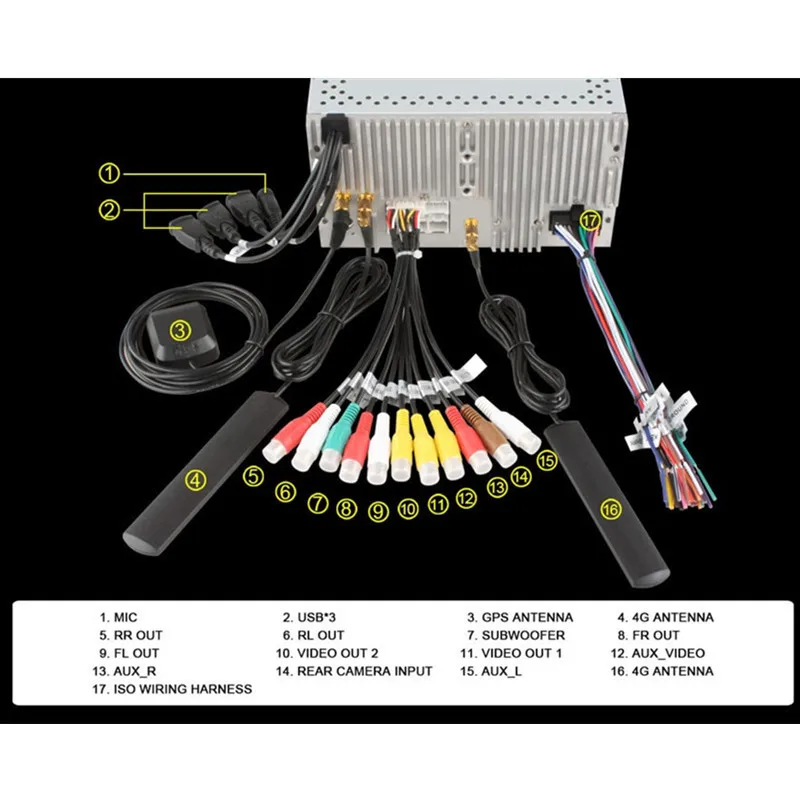 1
2
3
4
5
6
7
8
9
10
11
12
13
14
15
16
17

1. MIC
2. USB*3
3. GPS ANTENNA
4. 4G ANTENNA
5. RR OUT
6. RL OUT
7. SUBWOOFER
8. FR OUT
9. FL OUT
10. VIDEO OUT 2
11. VIDEO OUT 1
12. AUX_VIDEO
13. AUX_R
14. REAR CAMERA INPUT
15. AUX_L
16. 4G ANTENNA
17. ISO WIRING HARNESS