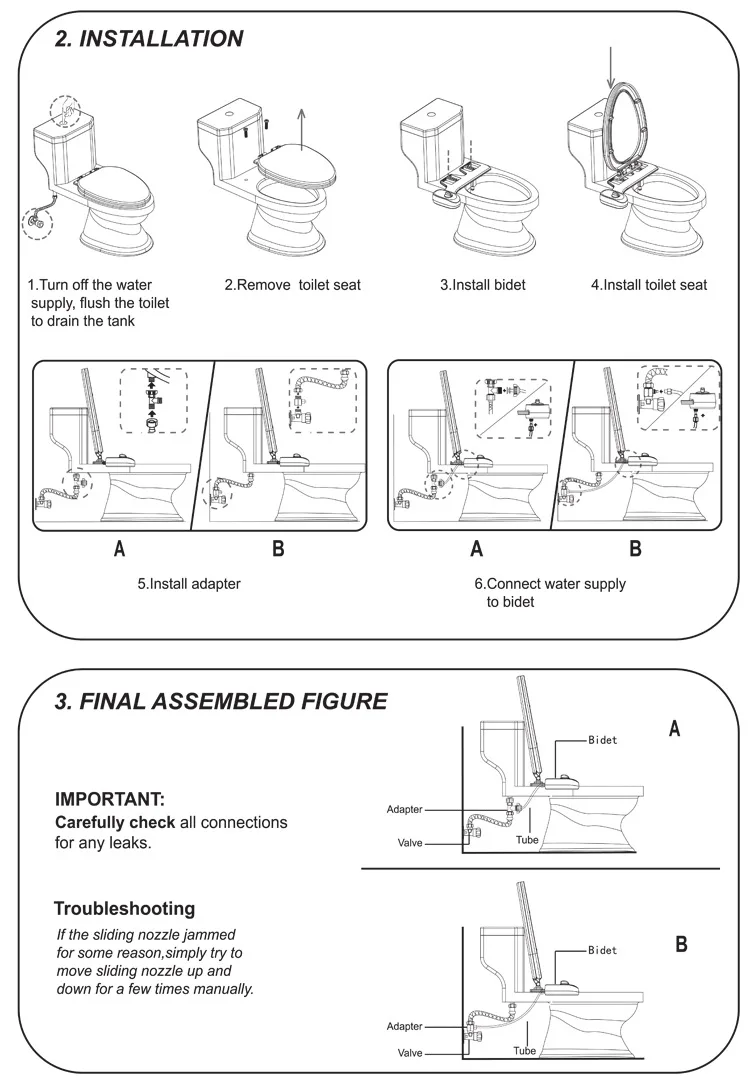 2. INSTALLATION

1.Turn off the water supply, flush the toilet to drain the tank

2.Remove toilet seat

3.Install bidet

4.Install toilet seat

A

B

5.Install adapter

A

B

6.Connect water supply to bidet

3. FINAL ASSEMBLED FIGURE

IMPORTANT:
Carefully check all connections for any leaks.

Troubleshooting
If the sliding nozzle jammed for some reason,simply try to move sliding nozzle up and down for a few times manually.

A
Bidet
Adapter
Valve
Tube

B
Bidet
Adapter
Valve
Tube