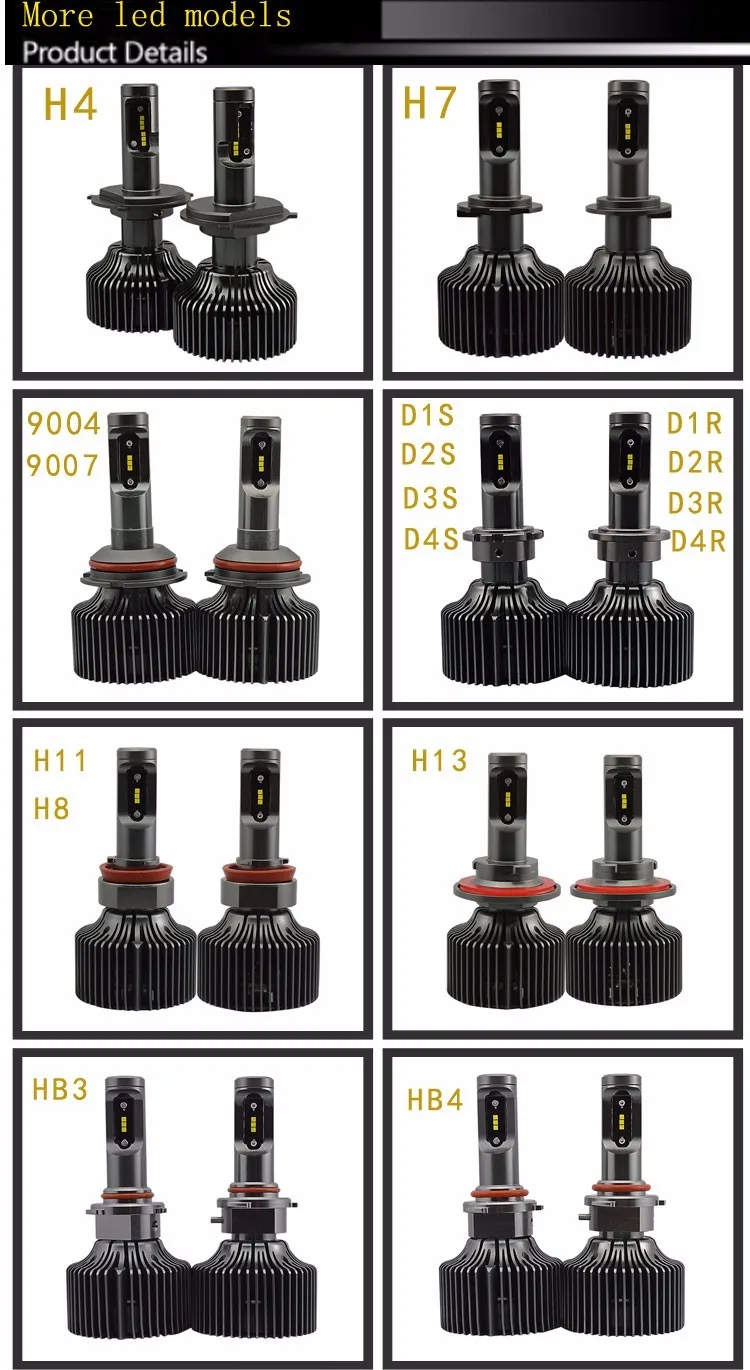 More led models
Product Details

H4

H7

9004
9007

D1S
D2S
D3S
D4S

D1R
D2R
D3R
D4R

H11
H8

H13

HB3

HB4