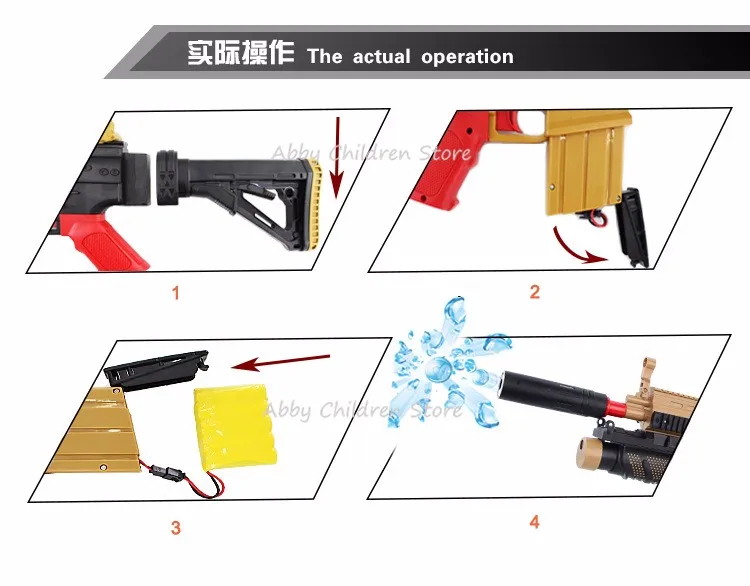 实际操作 The actual operation

Abby Children Store

1

2

Abby Children Store

3

4