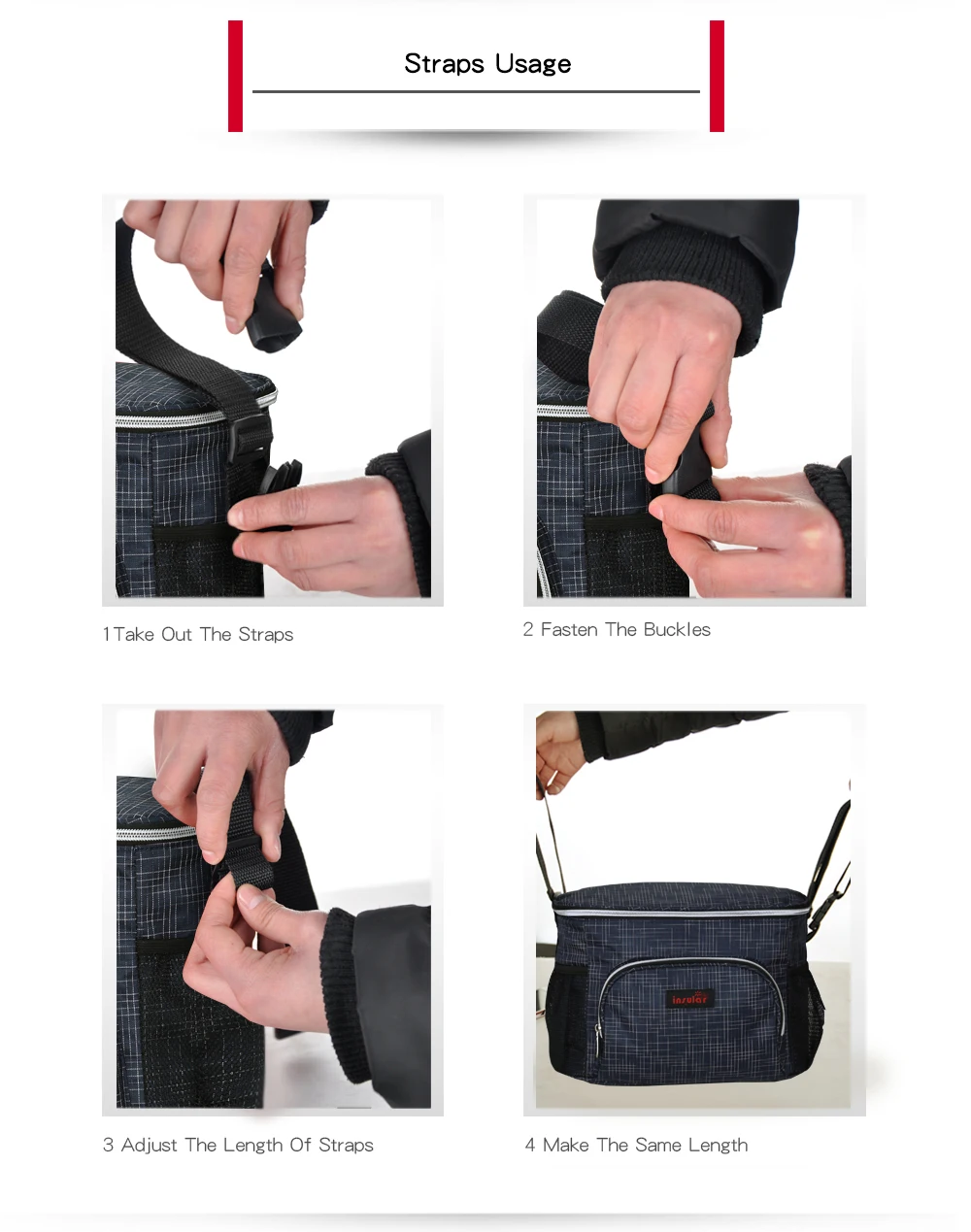 Straps Usage

1 Take Out The Straps

2 Fasten The Buckles

3 Adjust The Length Of Straps

insular

4 Make The Same Length