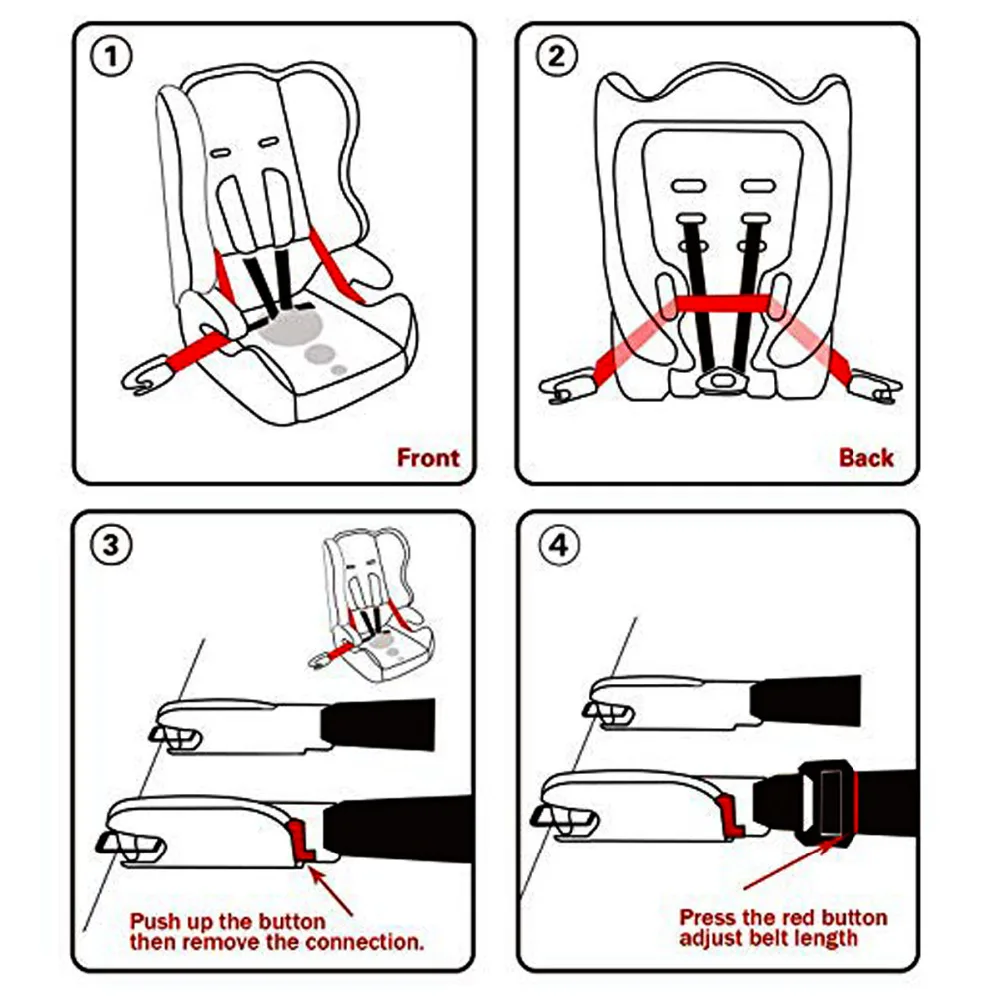 1

Front

2

Back

3

Push up the button then remove the connection.

4

Press the red button adjust belt length