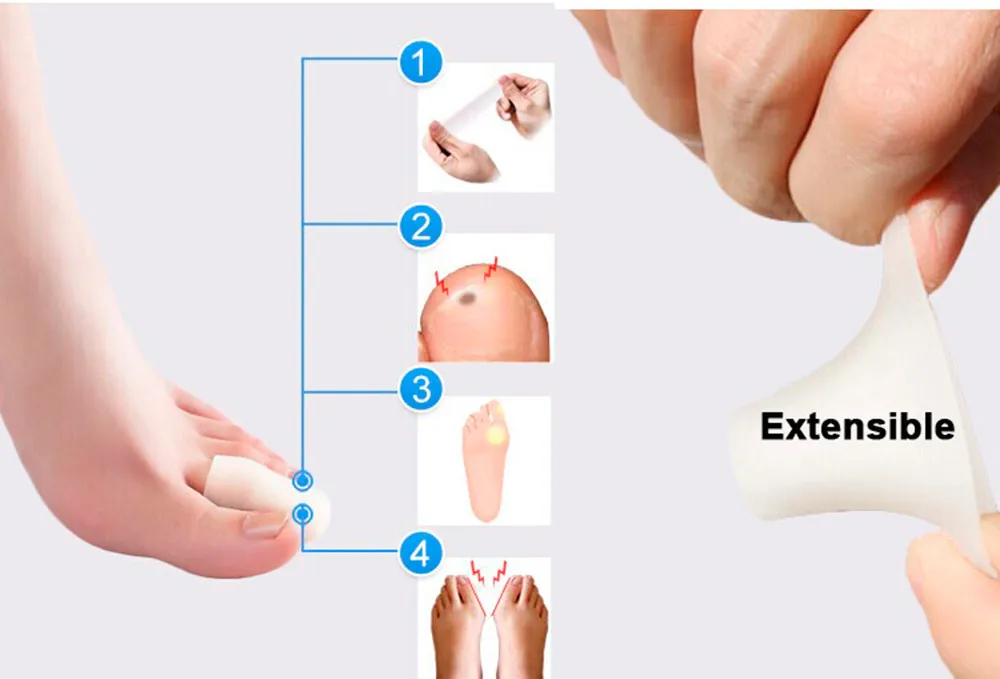 1
2
3
4
Extensible