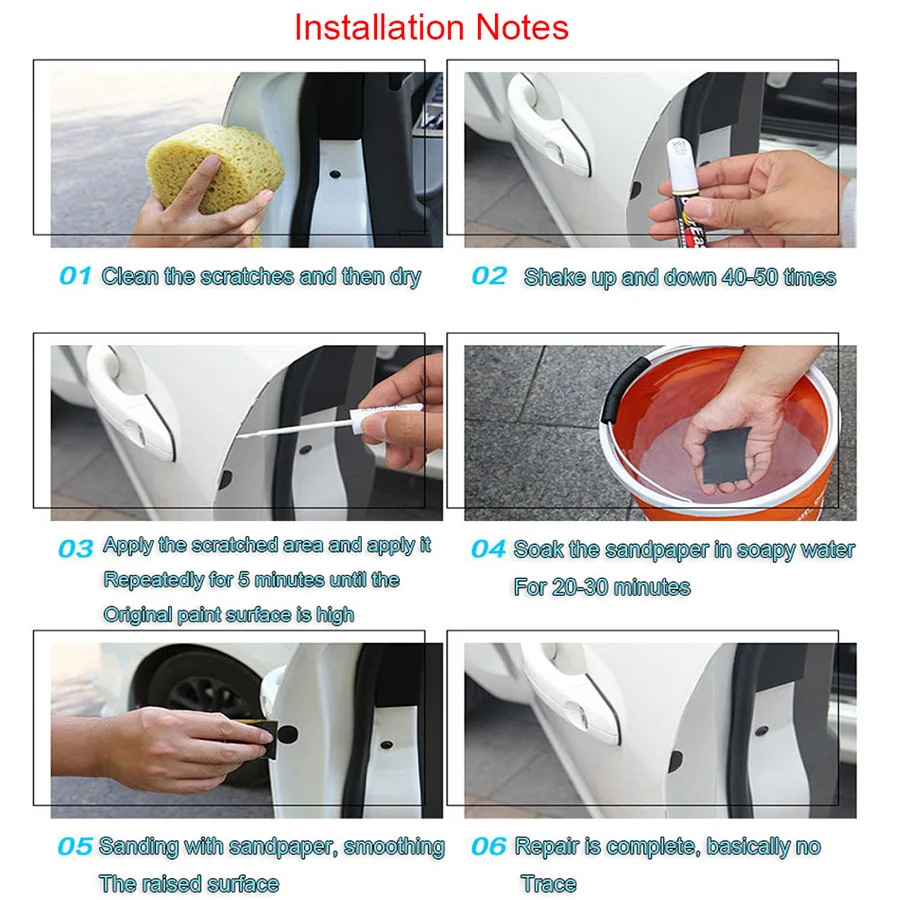 Installation Notes

01 Clean the scratches and then dry

02 Shake up and down 40-50 times

03 Apply the scratched area and apply it Repeatedly for 5 minutes until the Original paint surface is high

04 Soak the sandpaper in soapy water For 20-30 minutes

05 Sanding with sandpaper, smoothing The raised surface

06 Repair is complete, basically no Trace