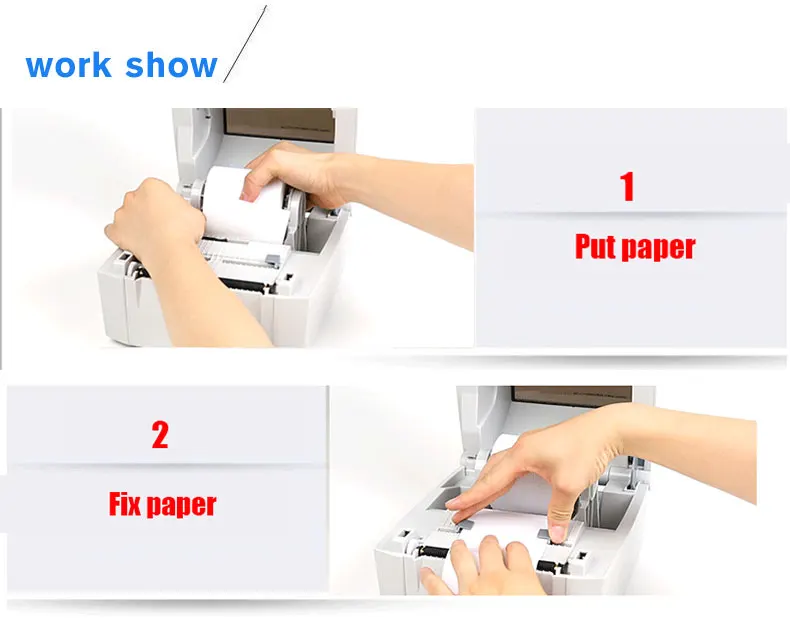 work show

1

Put paper

2

Fix paper