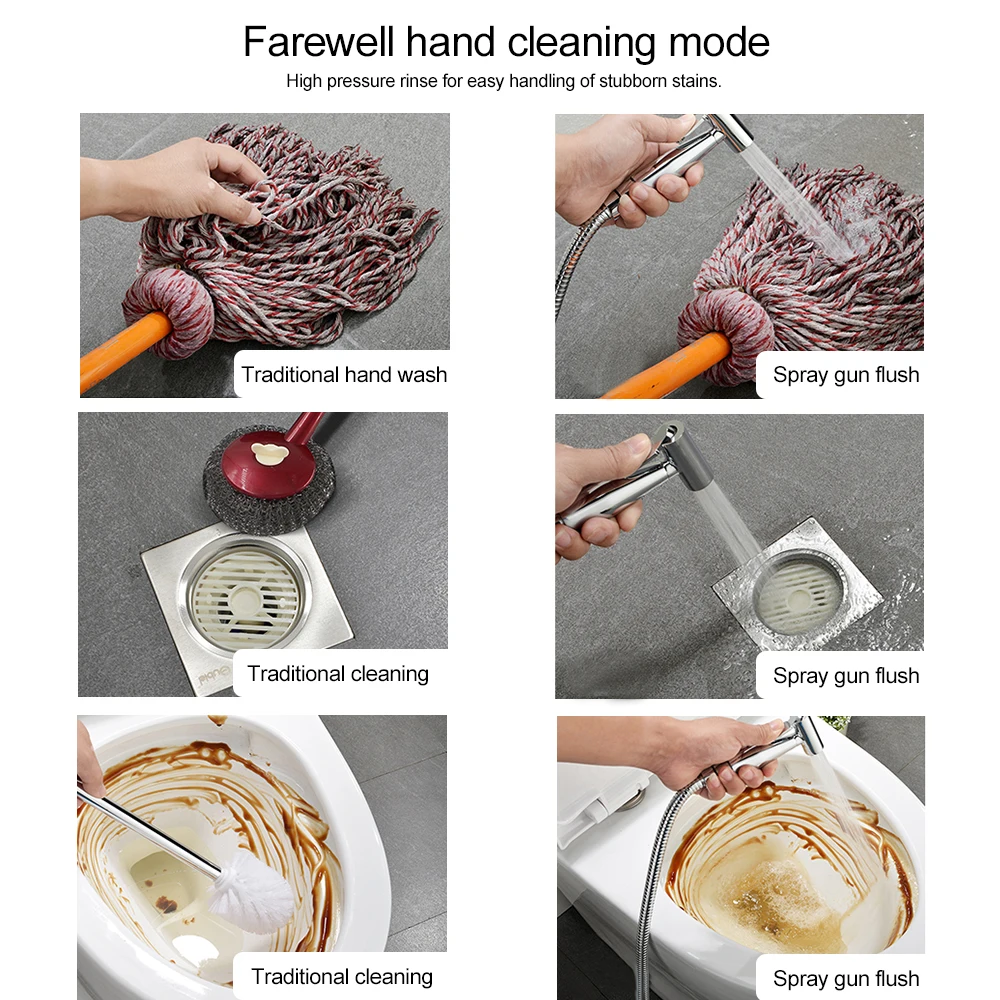 Farewell hand cleaning mode

High pressure rinse for easy handling of stubborn stains.

Traditional hand wash

Spray gun flush

Traditional cleaning

Spray gun flush

Traditional cleaning

Spray gun flush