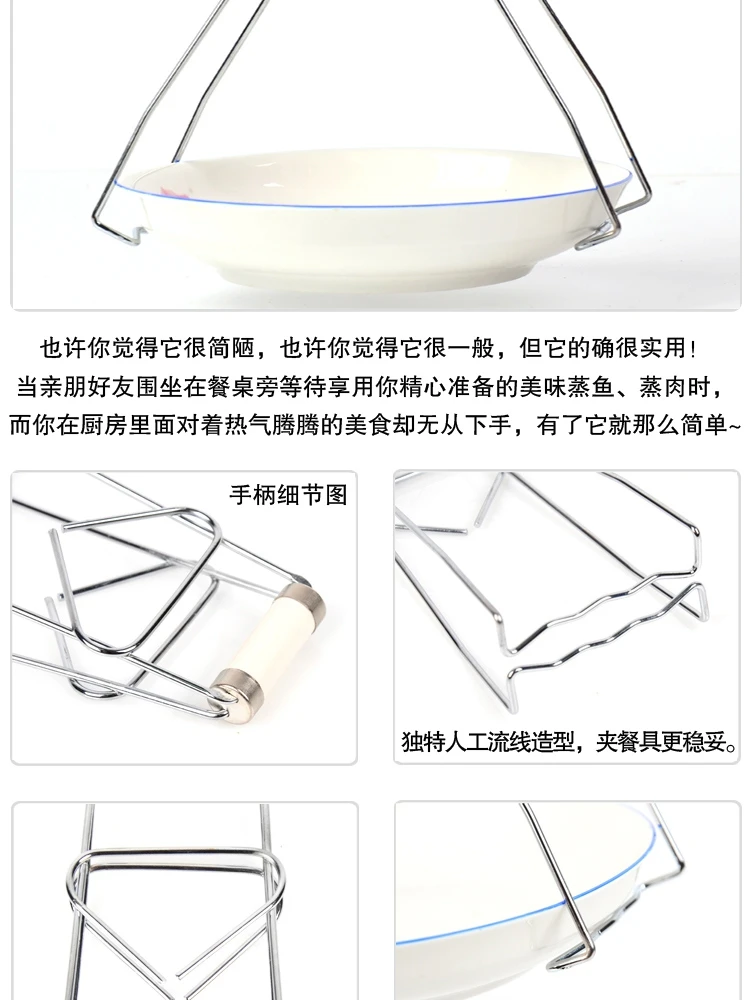 也许你觉得它很简陋，也许你觉得它很一般，但它的确很实用！
当亲朋好友围坐在餐桌旁等待享用你精心准备的美味蒸鱼、蒸肉时，
而你在厨房里面对着热气腾腾的美食却无从下手，有了它就那么简单~

手柄细节图

独特人工流线造型，夹餐具更稳妥。