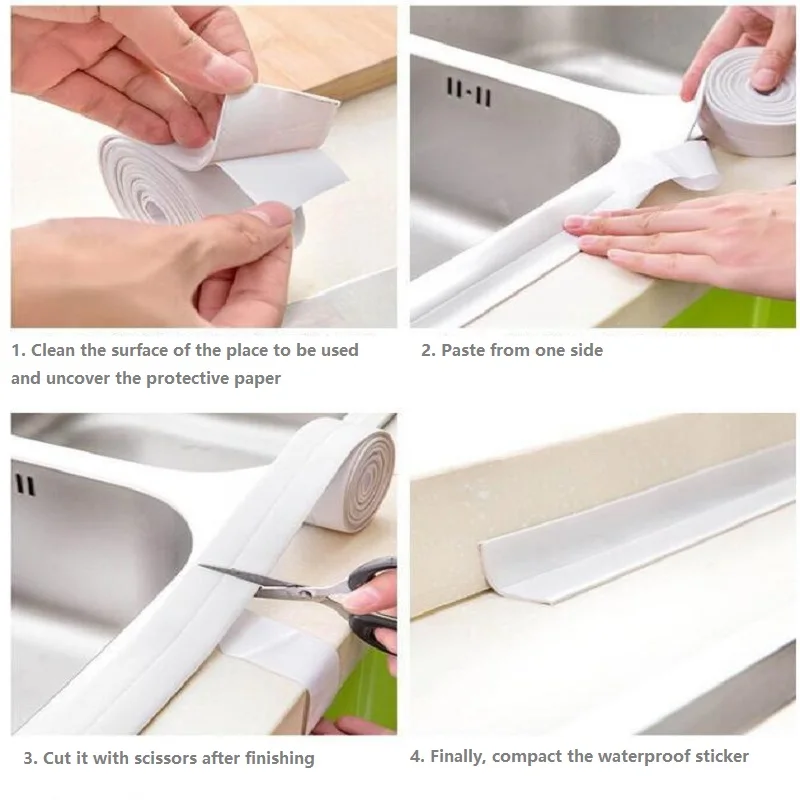 1. Clean the surface of the place to be used and uncover the protective paper

2. Paste from one side

3. Cut it with scissors after finishing

4. Finally, compact the waterproof sticker