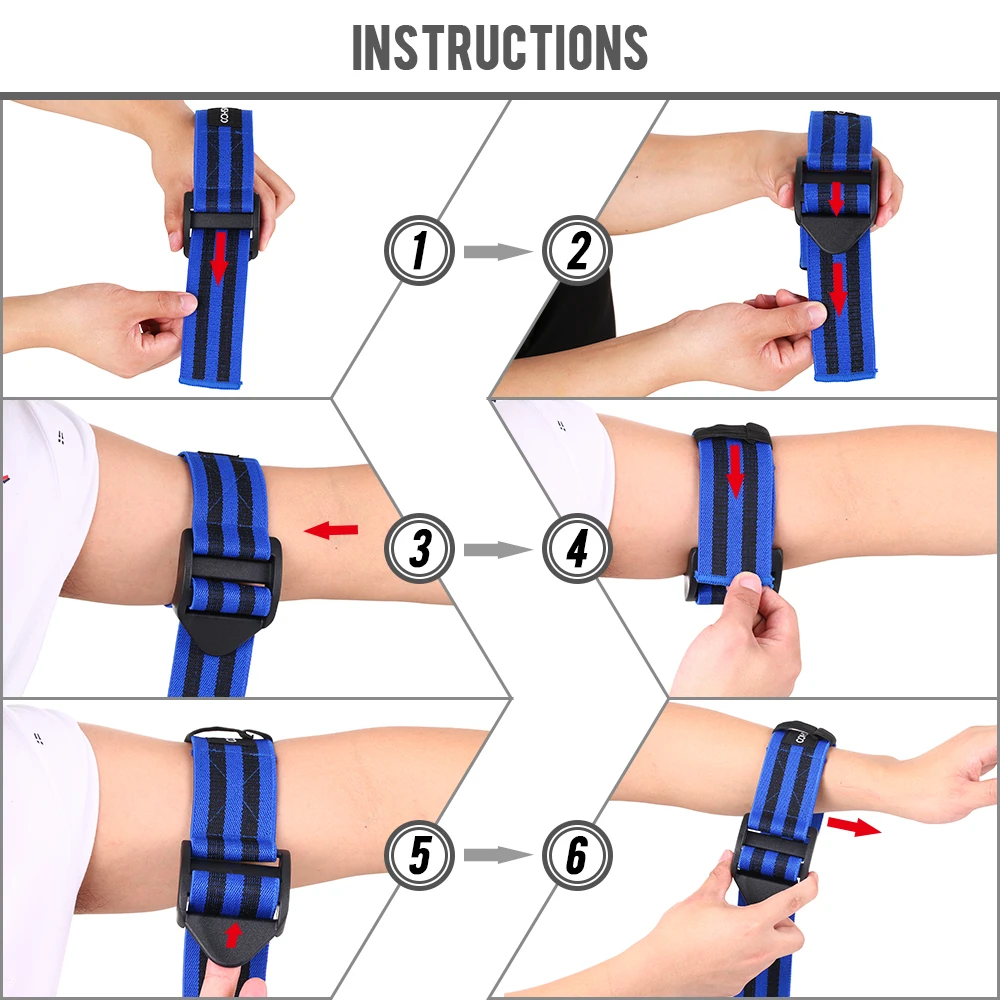 INSTRUCTIONS

1

2

3

4

5

6