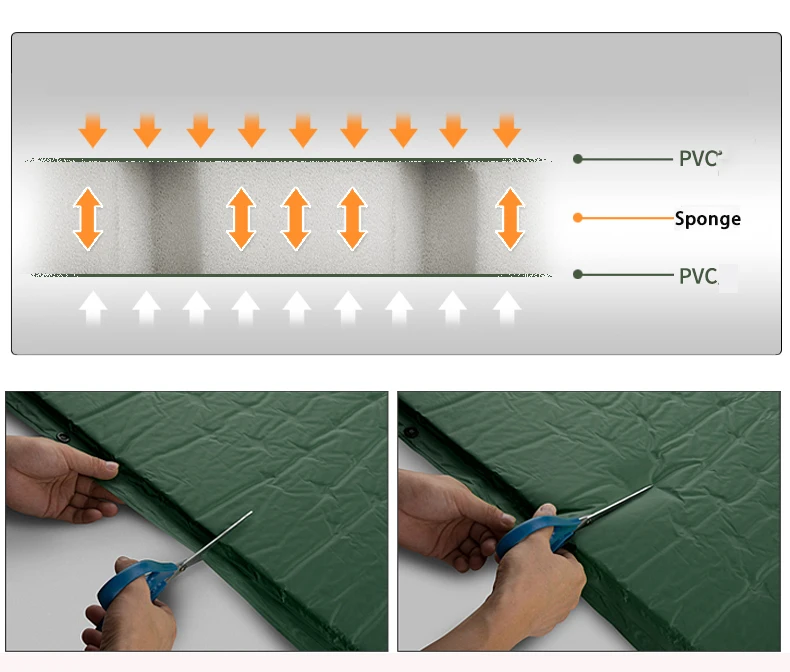 PVC

Sponge

PVC