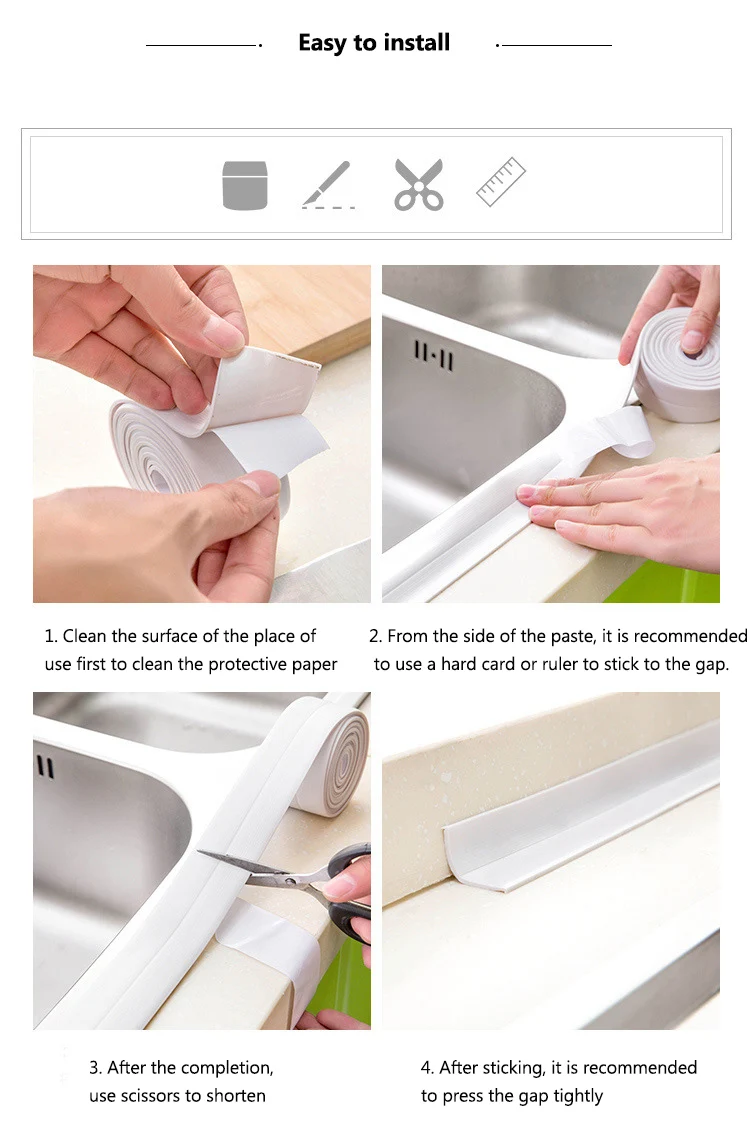 Easy to install

1. Clean the surface of the place of use first to clean the protective paper

2. From the side of the paste, it is recommended to use a hard card or ruler to stick to the gap.

3. After the completion, use scissors to shorten

4. After sticking, it is recommended to press the gap tightly