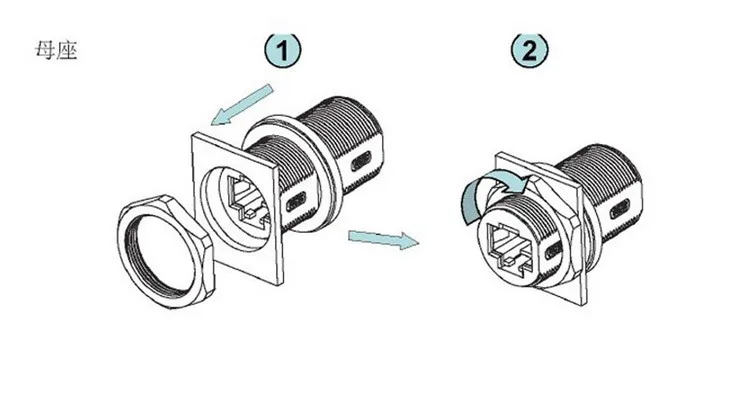 母座

1

2