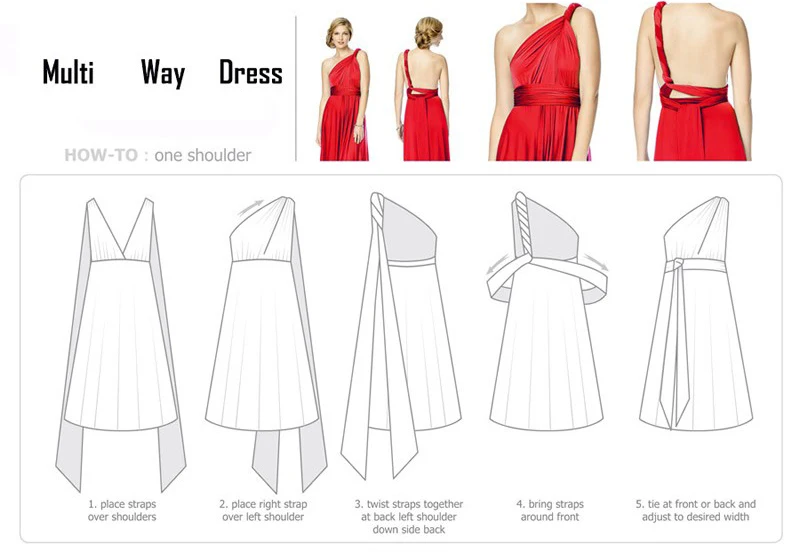 Multi Way Dress

HOW-TO : one shoulder

1. place straps over shoulders

2. place right strap over left shoulder

3. twist straps together at back left shoulder down side back

4. bring straps around front

5. tie at front or back and adjust to desired width