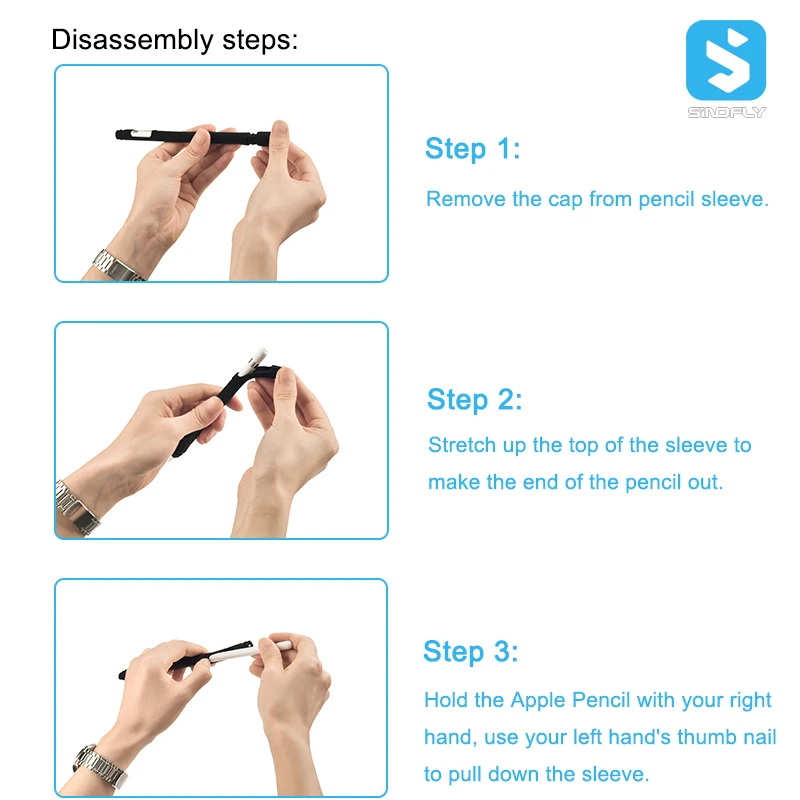 Disassembly steps:

SINOFLY

Step 1:

Remove the cap from pencil sleeve.

Step 2:

Stretch up the top of the sleeve to make the end of the pencil out.

Step 3:

Hold the Apple Pencil with your right hand, use your left hand's thumb nail to pull down the sleeve.