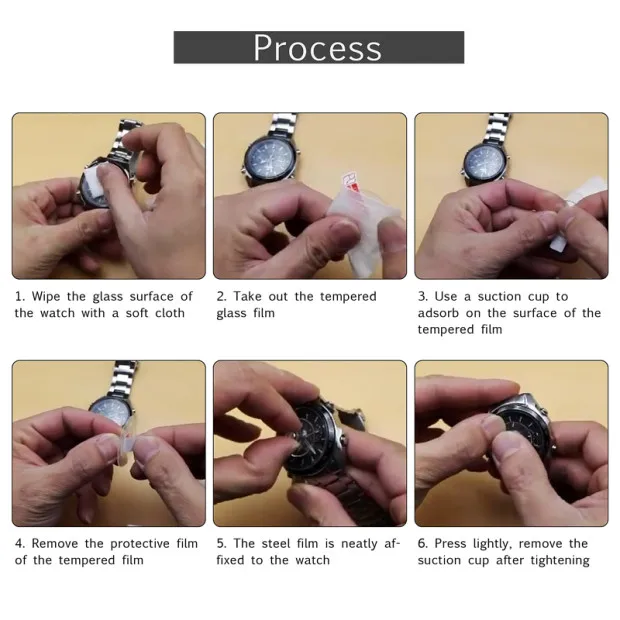 Process

1. Wipe the glass surface of the watch with a soft cloth

2. Take out the tempered glass film

3. Use a suction cup to adsorb on the surface of the tempered film

4. Remove the protective film of the tempered film

5. The steel film is neatly affixed to the watch

6. Press lightly, remove the suction cup after tightening