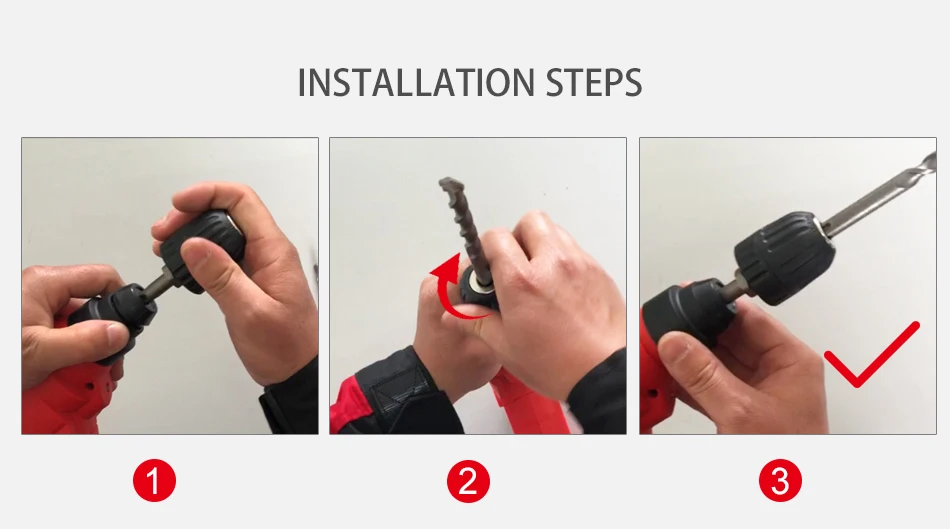 INSTALLATION STEPS

1

2

3