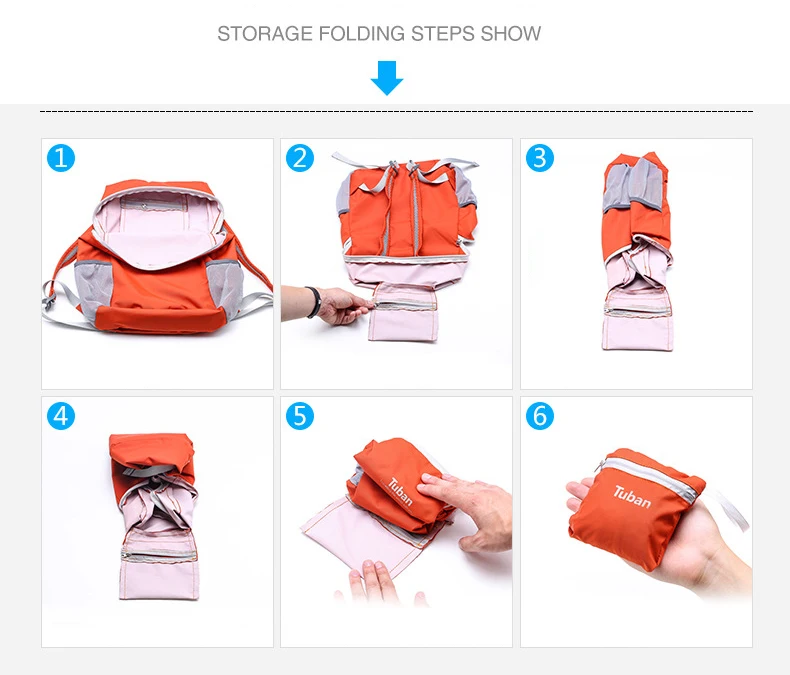 STORAGE FOLDING STEPS SHOW

1

2

3

4

5

Tuban

6

Tuban