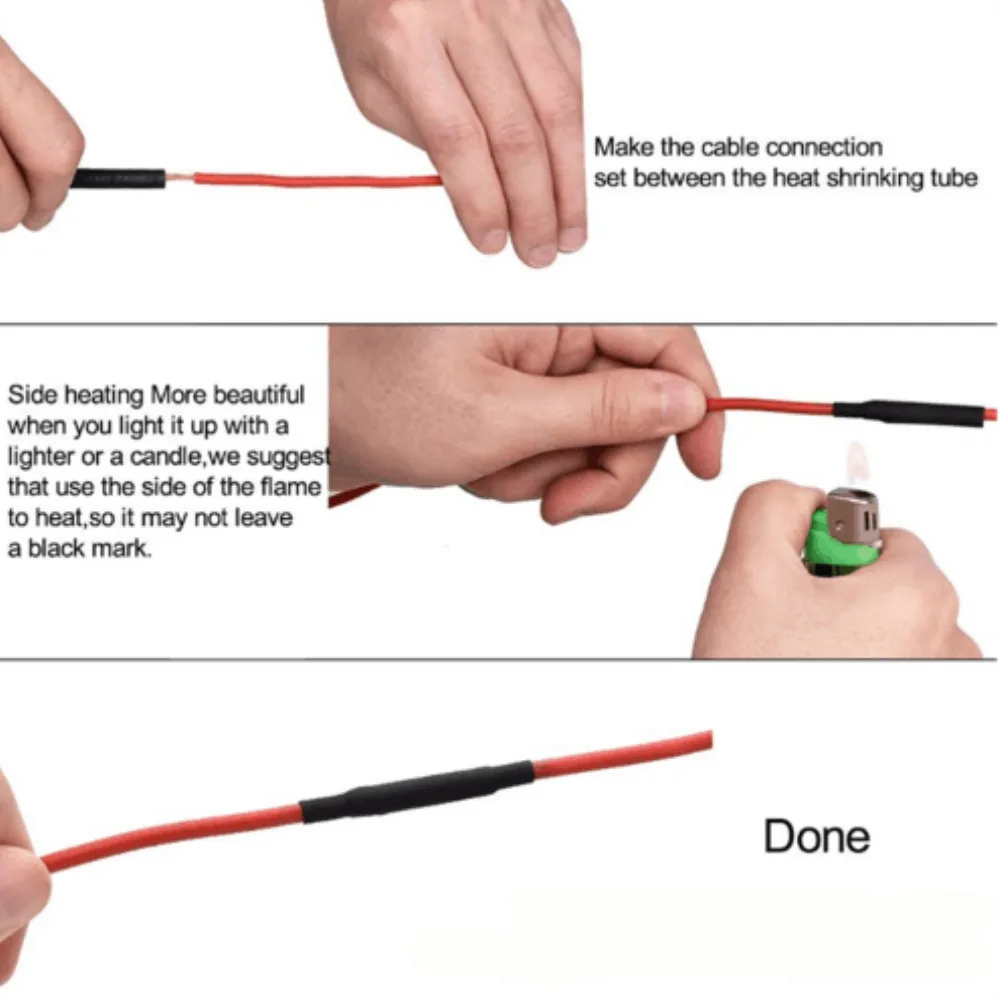 Make the cable connection set between the heat shrinking tube

Side heating More beautiful when you light it up with a lighter or a candle,we suggest that use the side of the flame to heat,so it may not leave a black mark.

Done