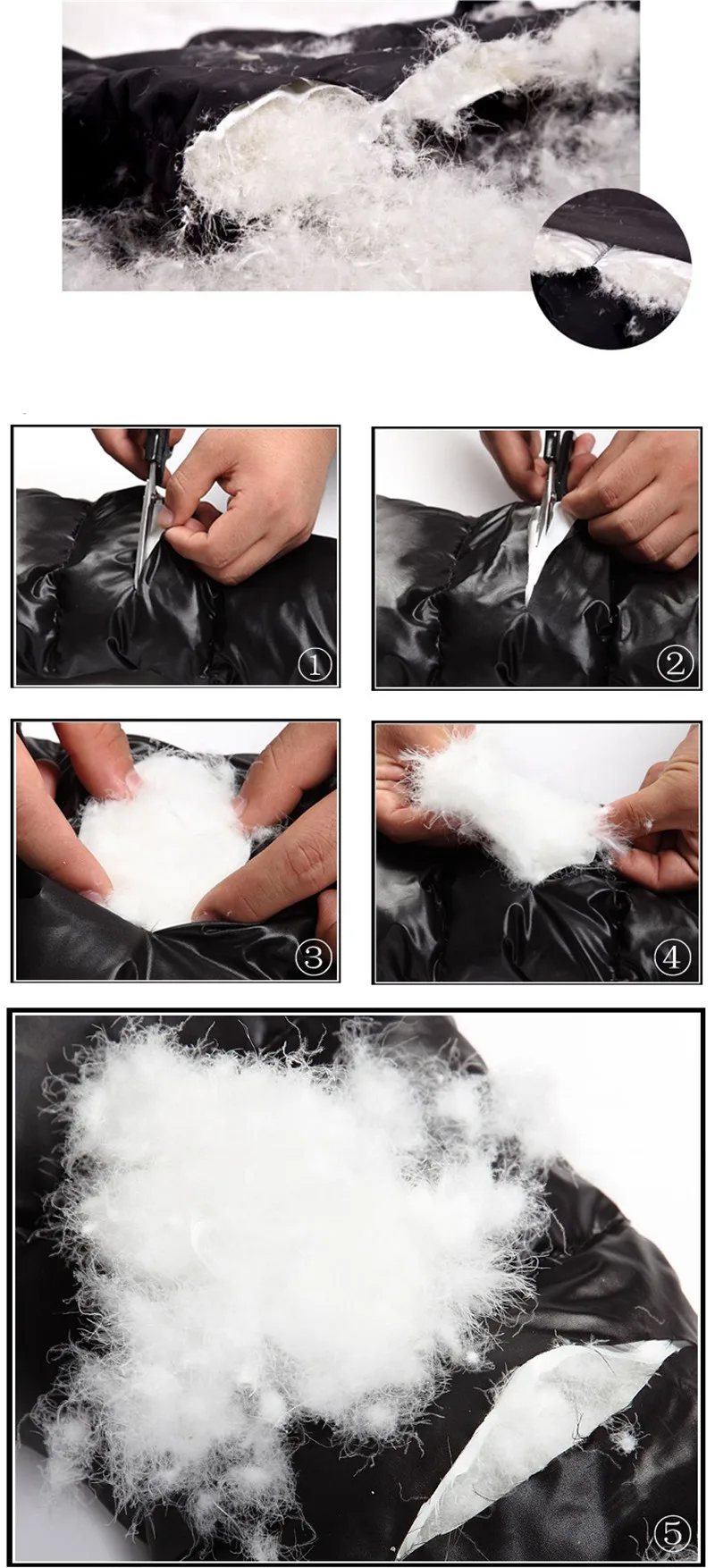 ①

②

③

④

⑤