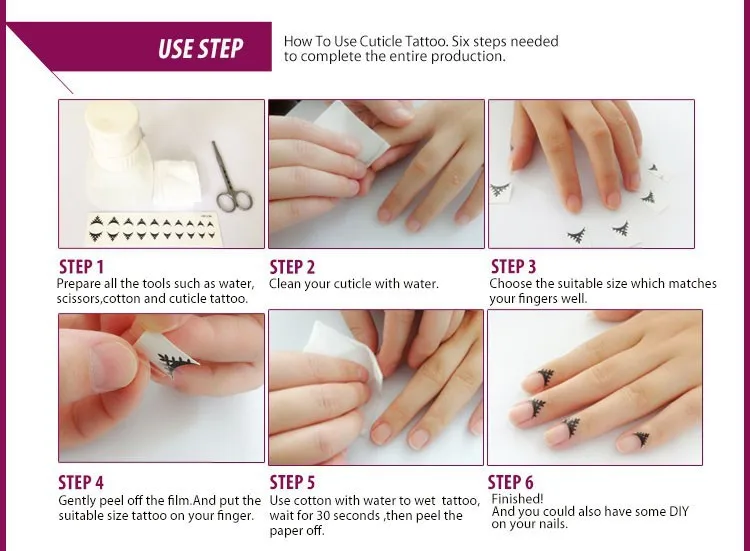 USE STEP

How To Use Cuticle Tattoo. Six steps needed to complete the entire production.

STEP 1
Prepare all the tools such as water, scissors,cotton and cuticle tattoo.

STEP 2
Clean your cuticle with water.

STEP 3
Choose the suitable size which matches your fingers well.

STEP 4
Gently peel off the film.And put the suitable size tattoo on your finger.

STEP 5
Use cotton with water to wet tattoo, wait for 30 seconds ,then peel the paper off.

STEP 6
Finished!
And you could also have some DIY on your nails.