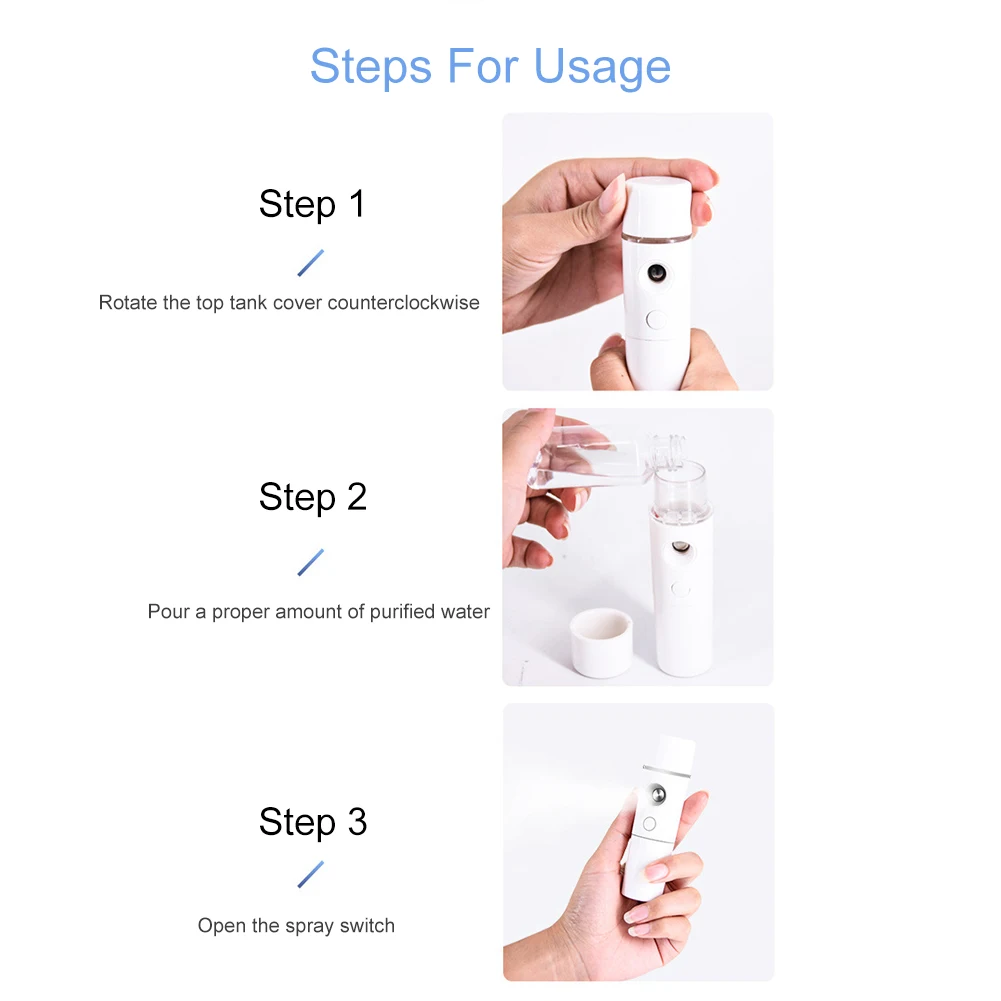 Steps For Usage

Step 1

Rotate the top tank cover counterclockwise

Step 2

Pour a proper amount of purified water

Step 3

Open the spray switch