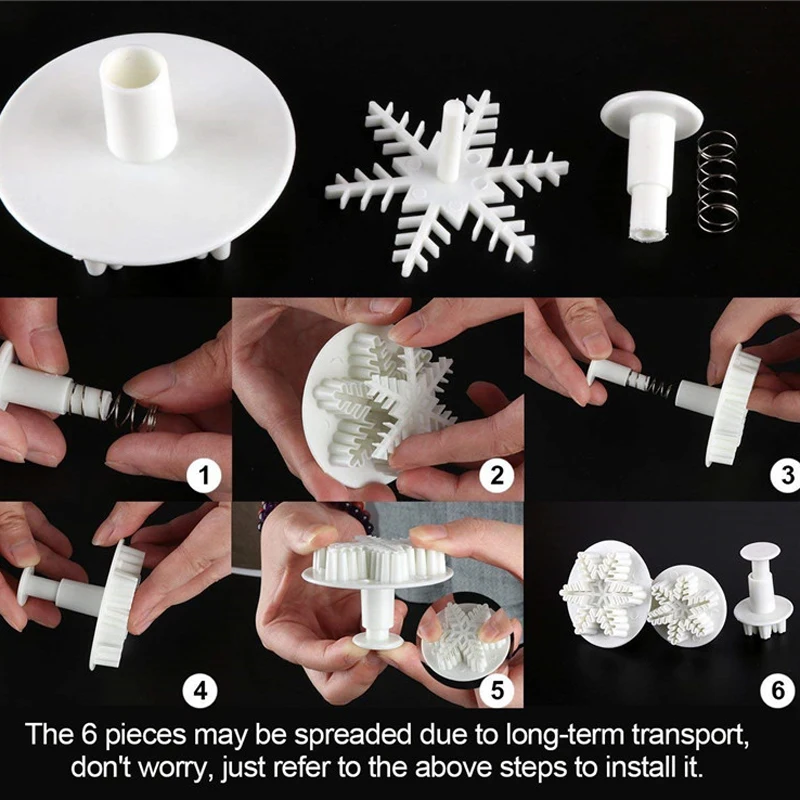 1

2

3

4

5

6

The 6 pieces may be spreaded due to long-term transport, don't worry, just refer to the above steps to install it.