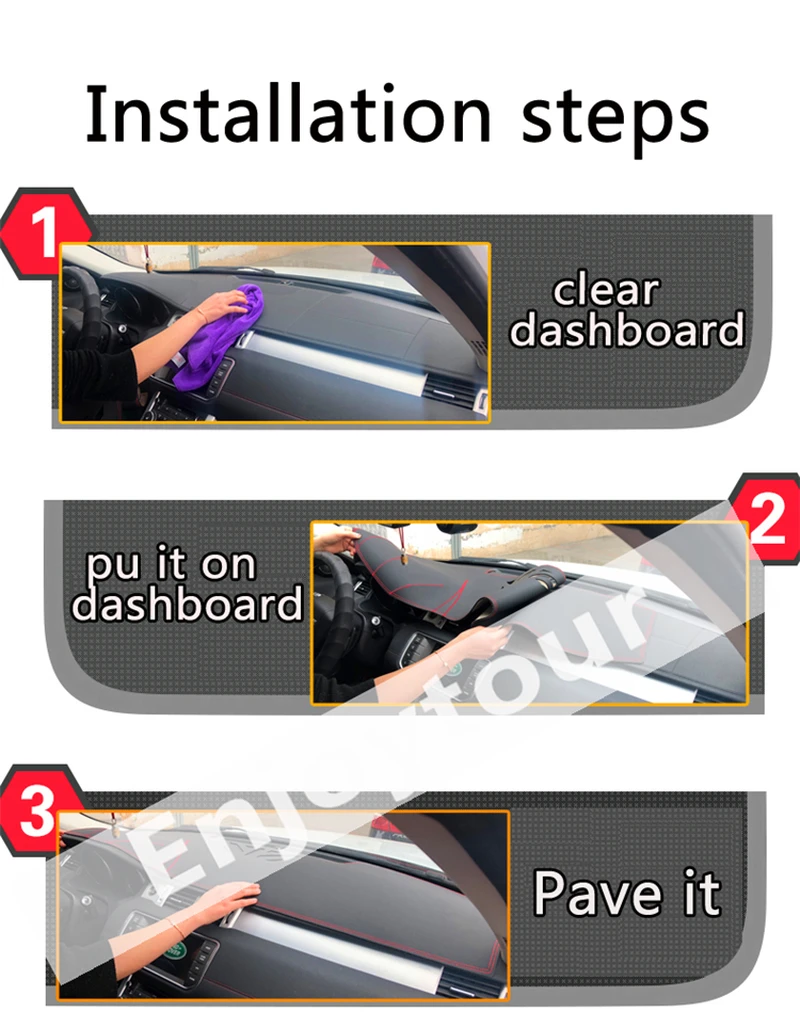 Installation steps

1

clear dashboard

2

pu it on dashboard

3

Pave it

Enjoytour