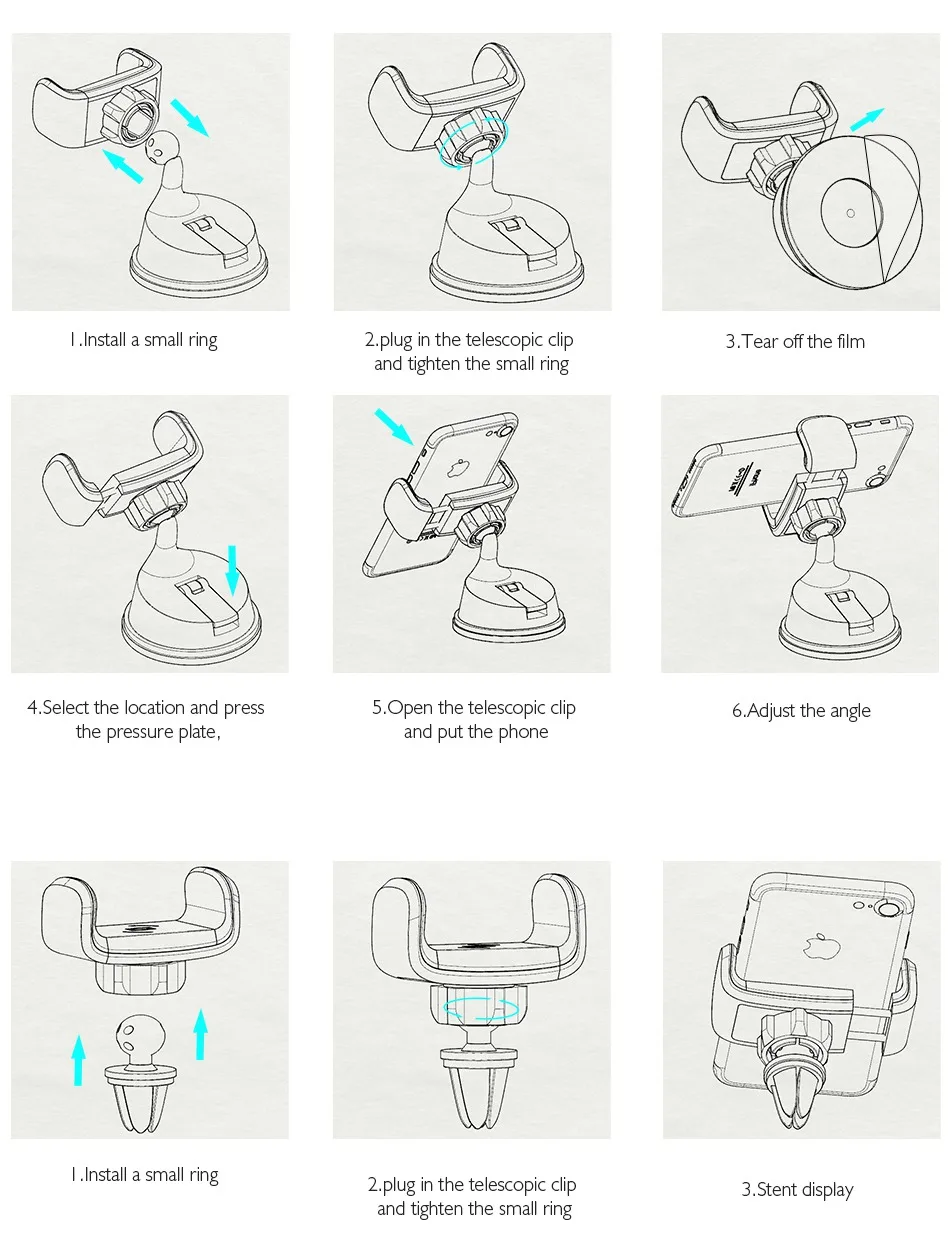 1.Install a small ring

2.plug in the telescopic clip and tighten the small ring

3.Tear off the film

4.Select the location and press the pressure plate,

5.Open the telescopic clip and put the phone

6.Adjust the angle

1.Install a small ring

2.plug in the telescopic clip and tighten the small ring

3.Stent display