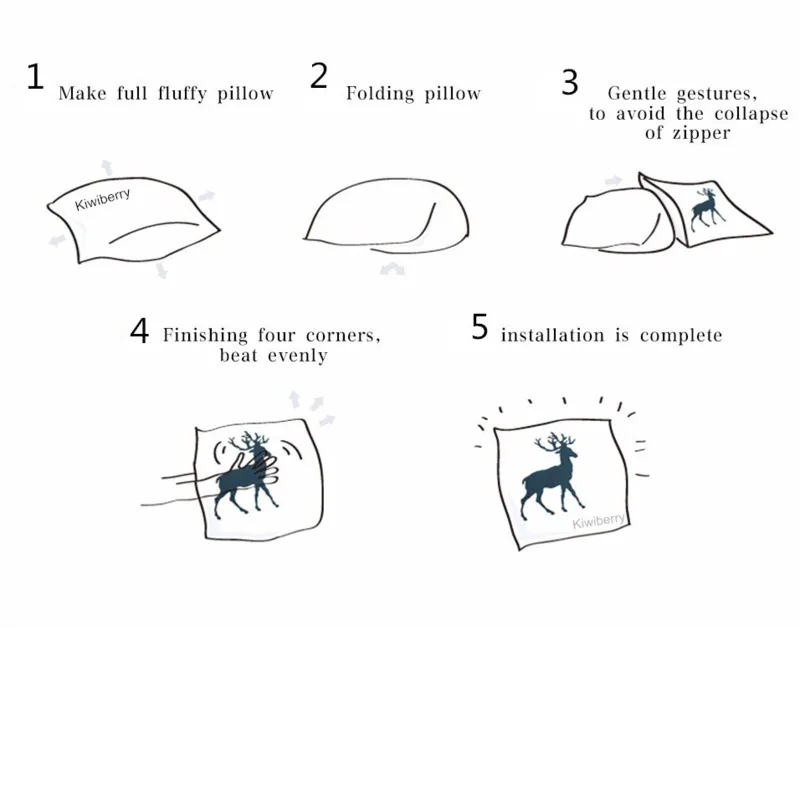 1 Make full fluffy pillow

Kiwiberry

2 Folding pillow

3 Gentle gestures, to avoid the collapse of zipper

4 Finishing four corners, beat evenly

5 installation is complete

Kiwiberry