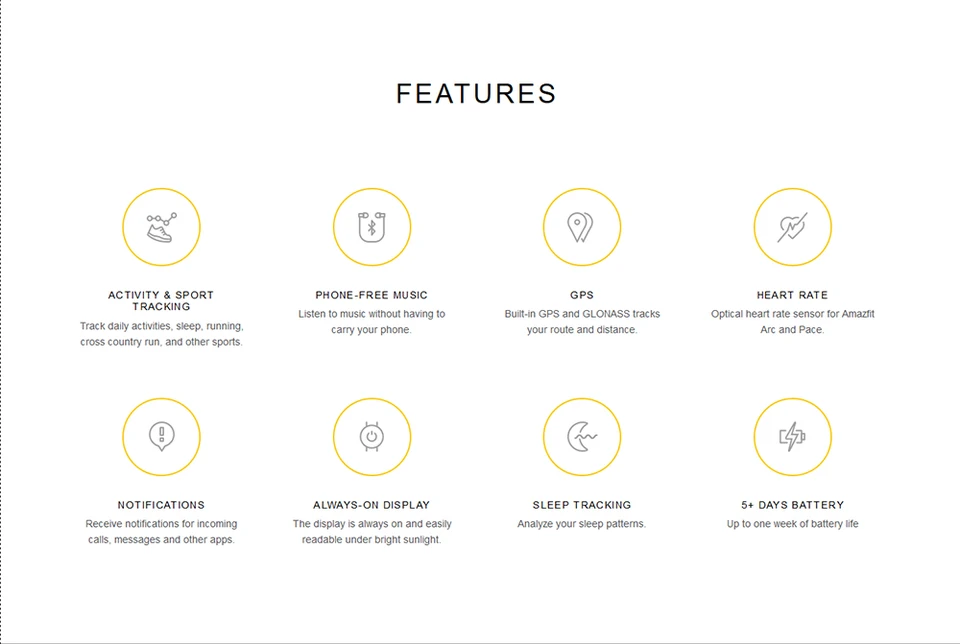 FEATURES

ACTIVITY & SPORT TRACKING
Track daily activities, sleep, running, cross country run, and other sports.

PHONE-FREE MUSIC
Listen to music without having to carry your phone.

GPS
Built-in GPS and GLONASS tracks your route and distance.

HEART RATE
Optical heart rate sensor for Amazfit Arc and Pace.

NOTIFICATIONS
Receive notifications for incoming calls, messages and other apps.

ALWAYS-ON DISPLAY
The display is always on and easily readable under bright sunlight.

SLEEP TRACKING
Analyze your sleep patterns.

5+ DAYS BATTERY
Up to one week of battery life