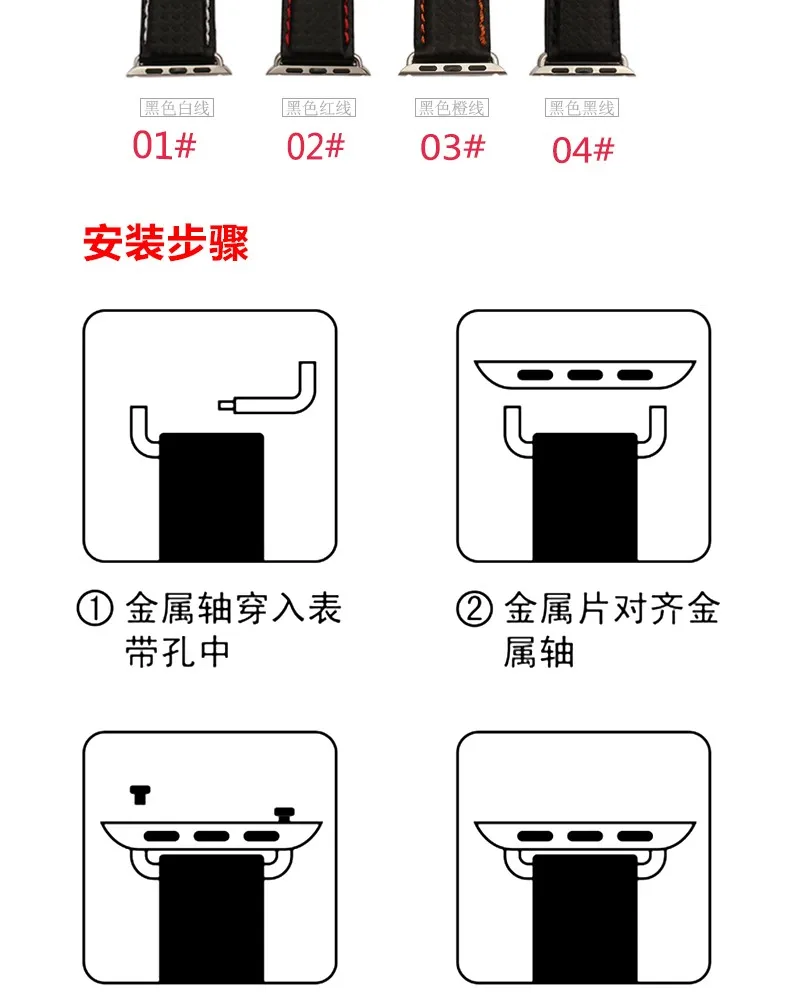 黑色白线
01#

黑色红线
02#

黑色橙线
03#

黑色黑线
04#

安装步骤

① 金属轴穿入表带孔中

② 金属片对齐金属轴