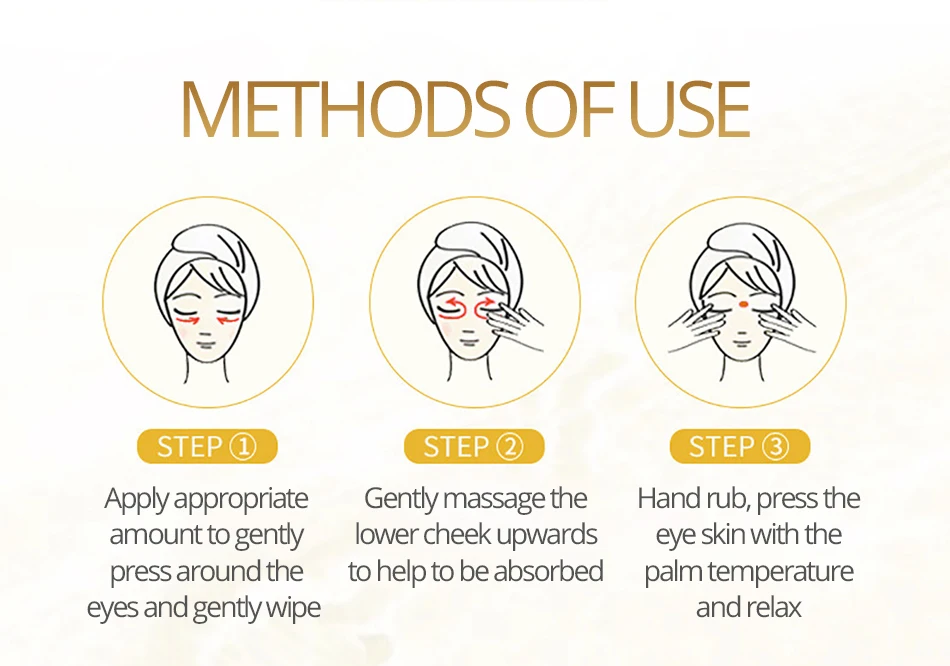 METHODS OF USE

STEP ①

Apply appropriate amount to gently press around the eyes and gently wipe

STEP ②

Gently massage the lower cheek upwards to help to be absorbed

STEP ③

Hand rub, press the eye skin with the palm temperature and relax