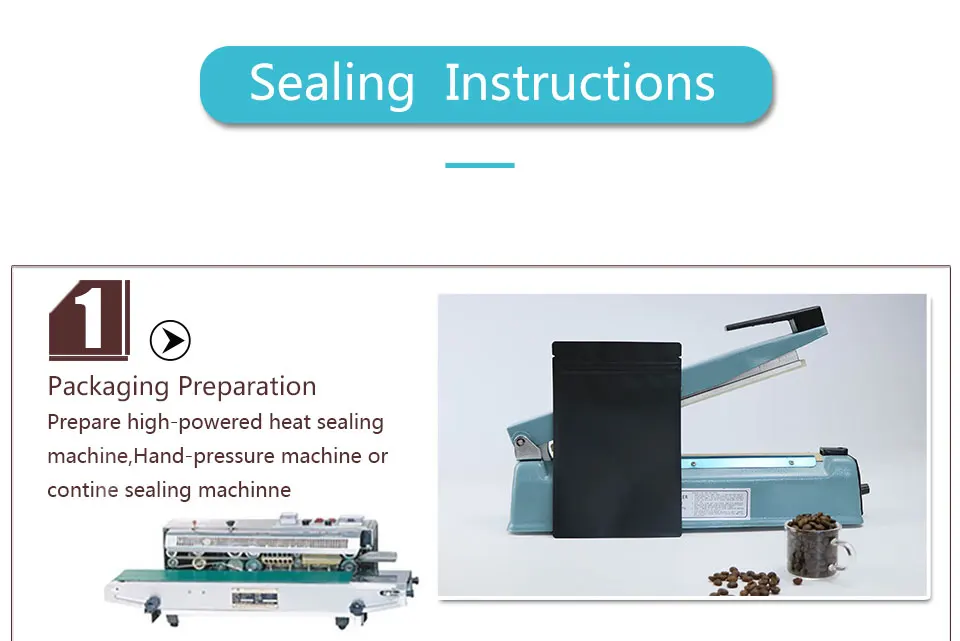 Sealing Instructions

1

Packaging Preparation

Prepare high-powered heat sealing machine,Hand-pressure machine or contine sealing machinne